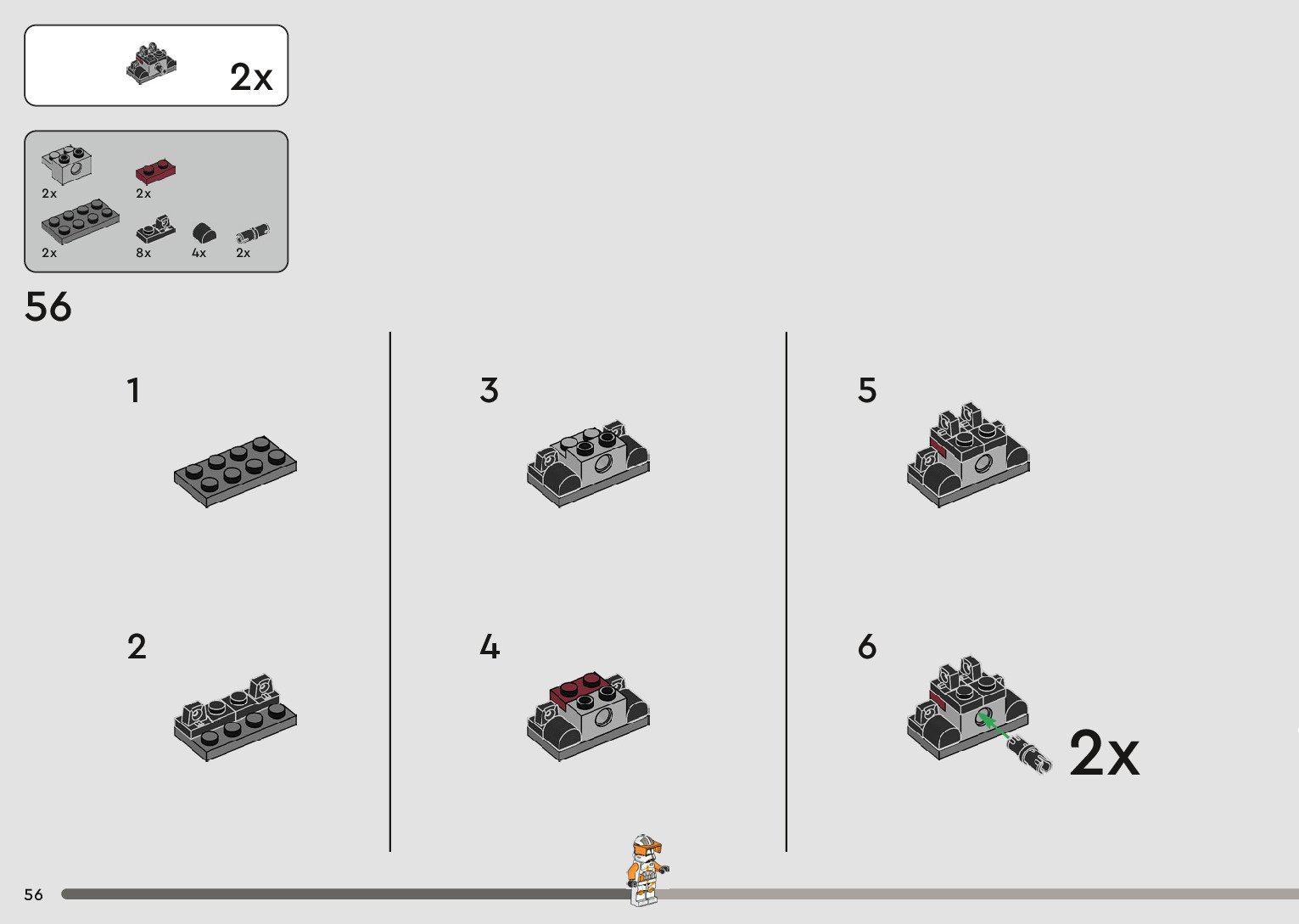 2x

2x
2x
2x
8x
4x
2x

56

1

2

3

4

5

6

2x

56