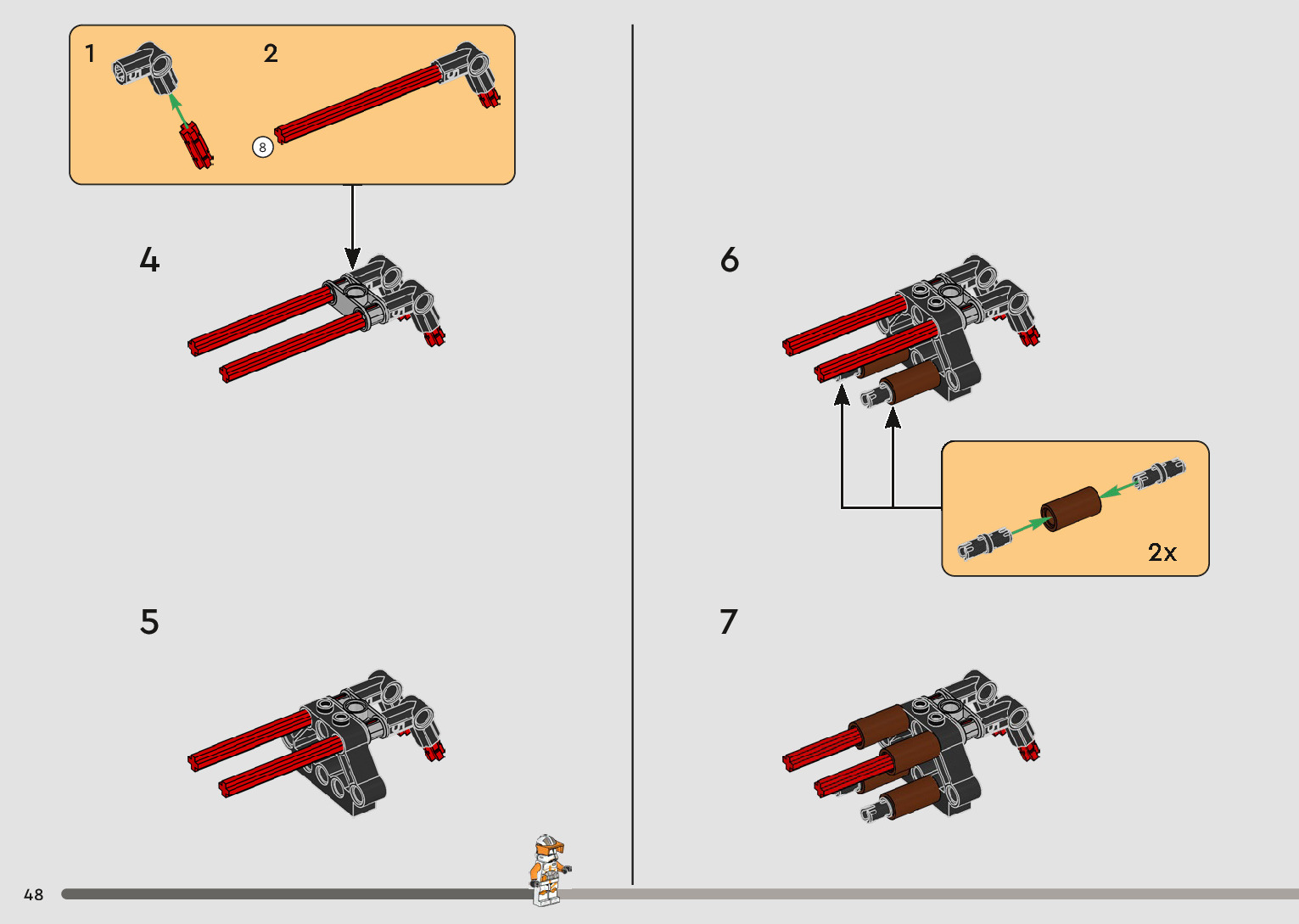 1 2

8

4

5

6

2x

7

48