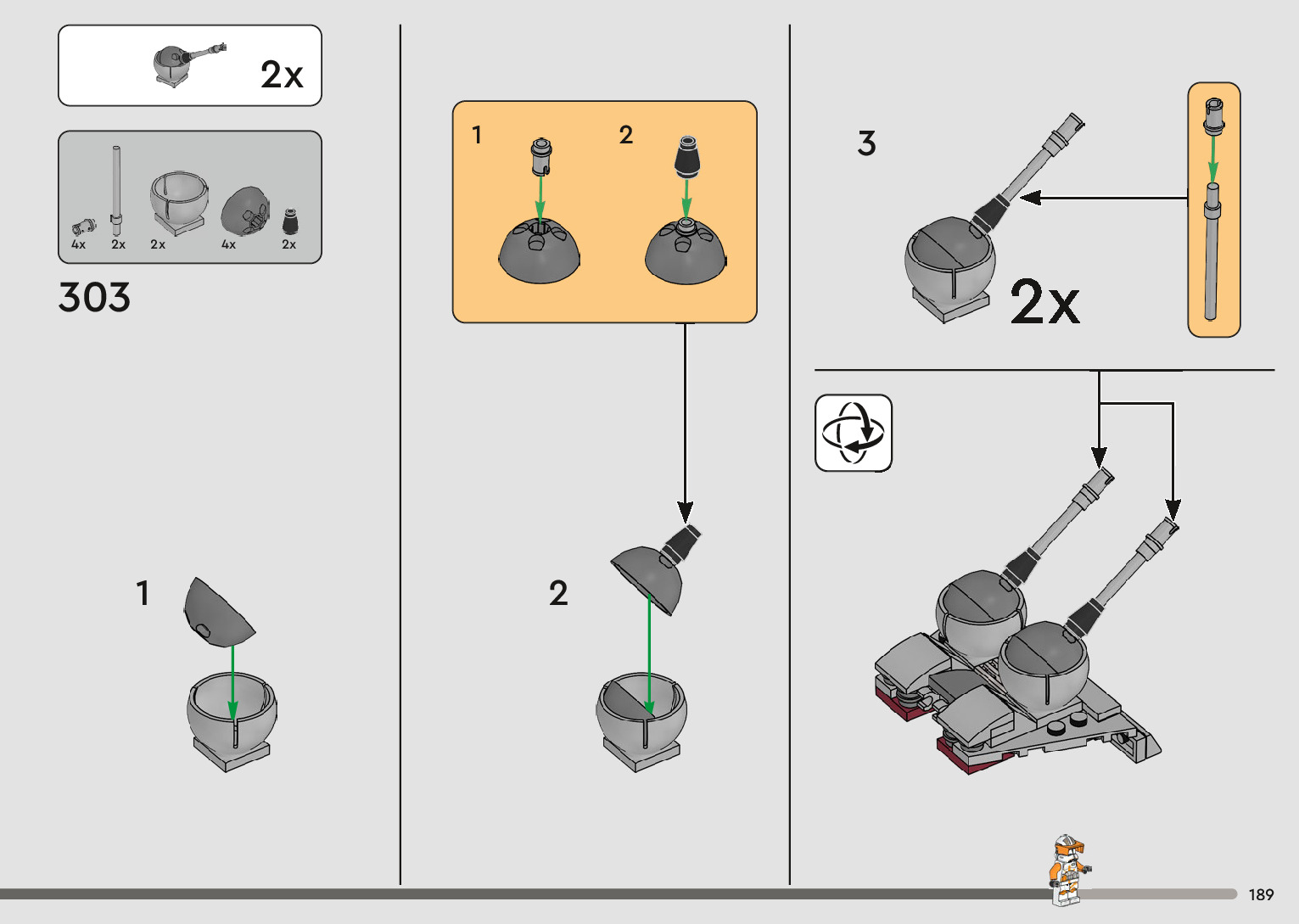 2x

4x 2x 2x 4x 2x

303

1

1 2

2

3

2x

189