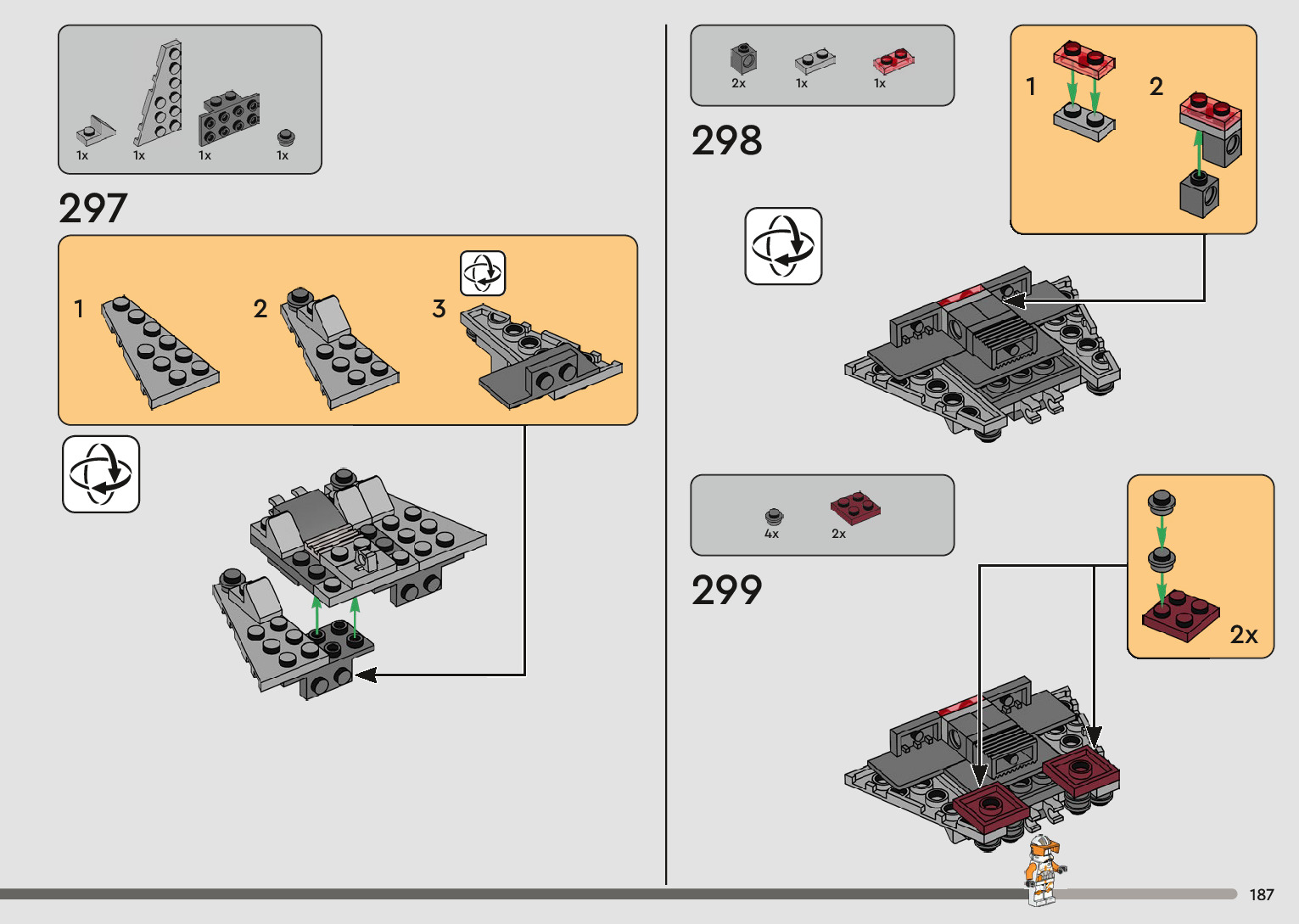 1x 1x 1x 1x

297

1

2

3

2x 1x 1x

298

1

2

4x 2x

299

2x

187