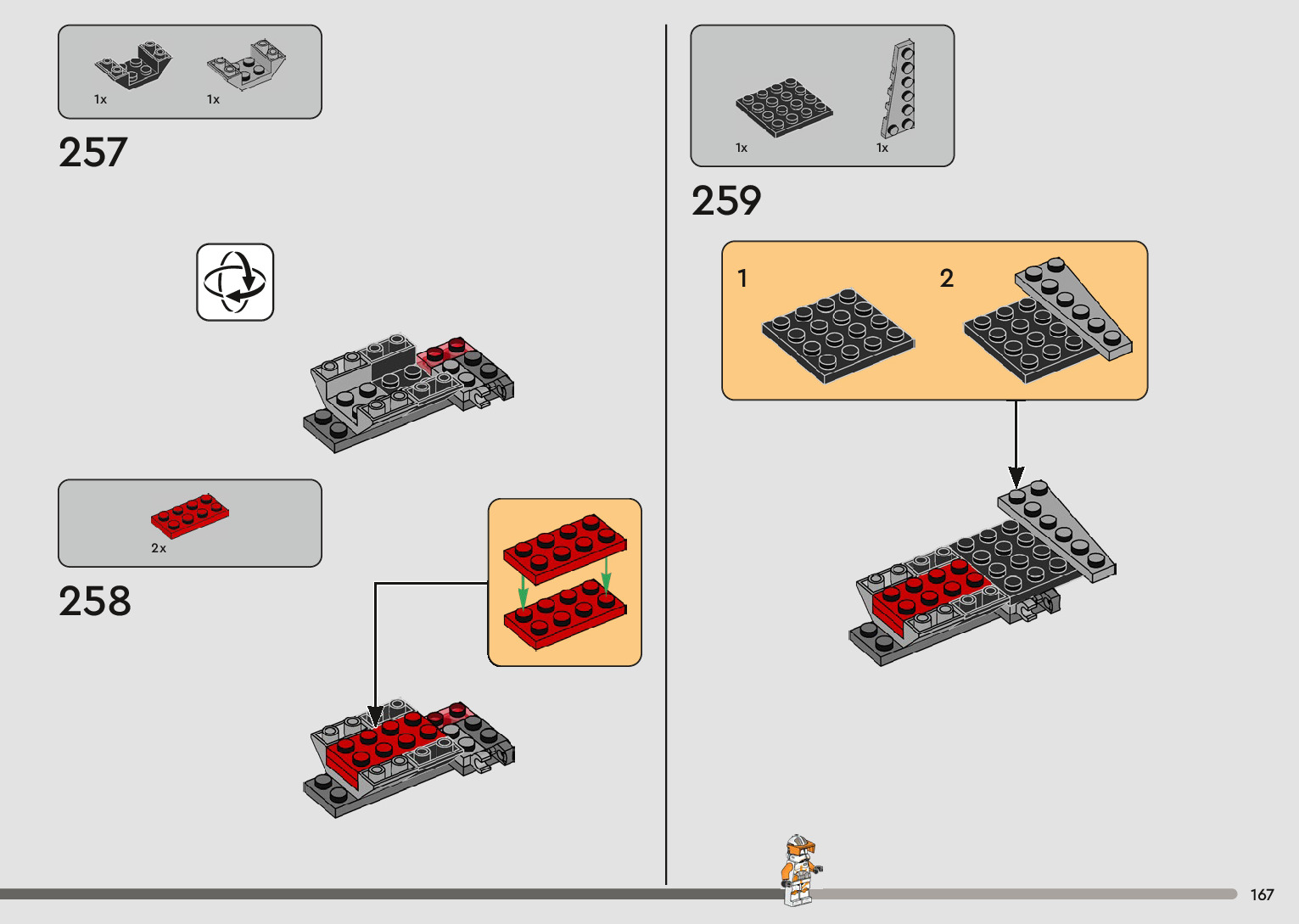 1x 1x

257

2x

258

1x 1x

259

1

2

167