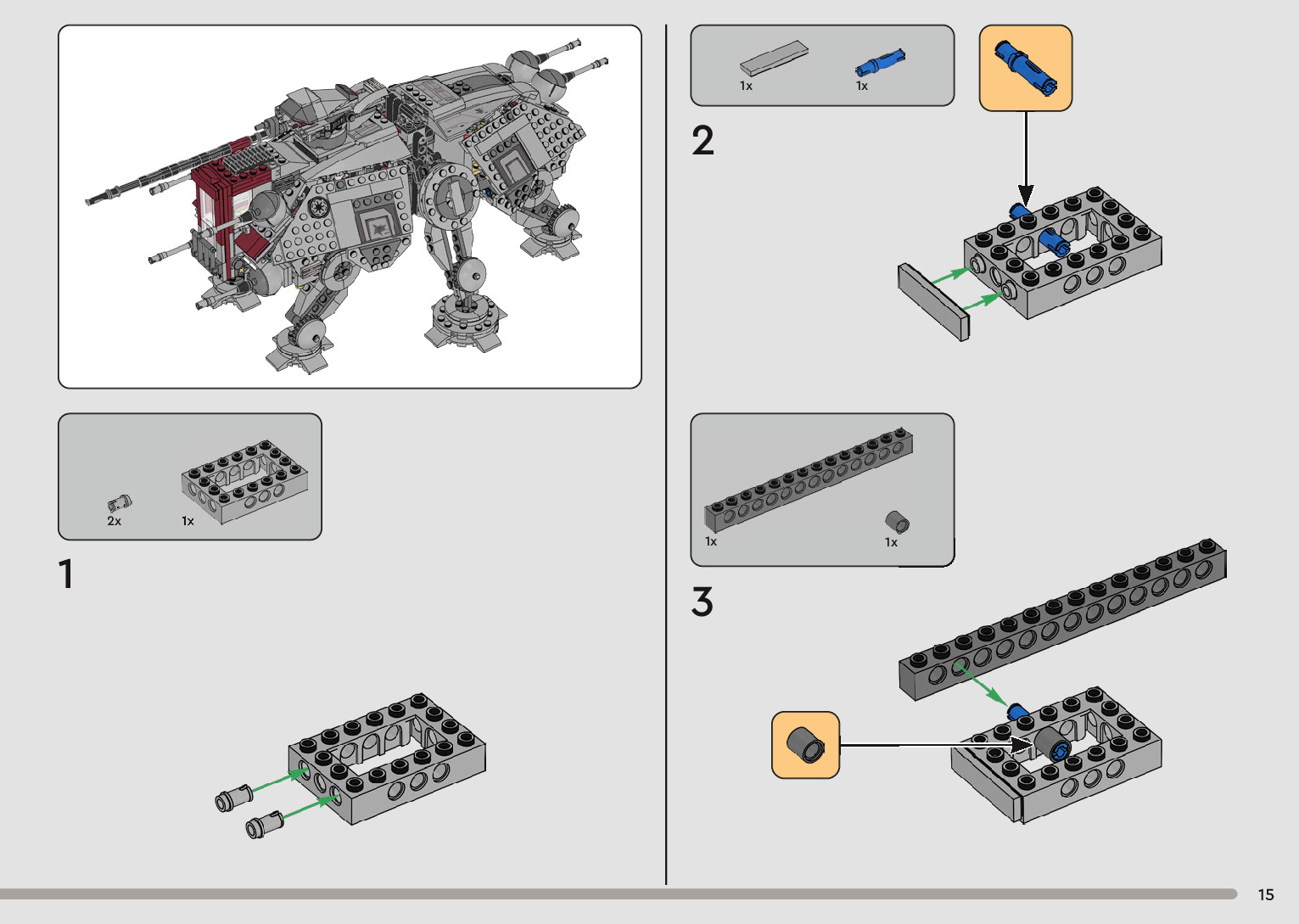 2x
1x

1

1x
1x

2

1x
1x

3

15