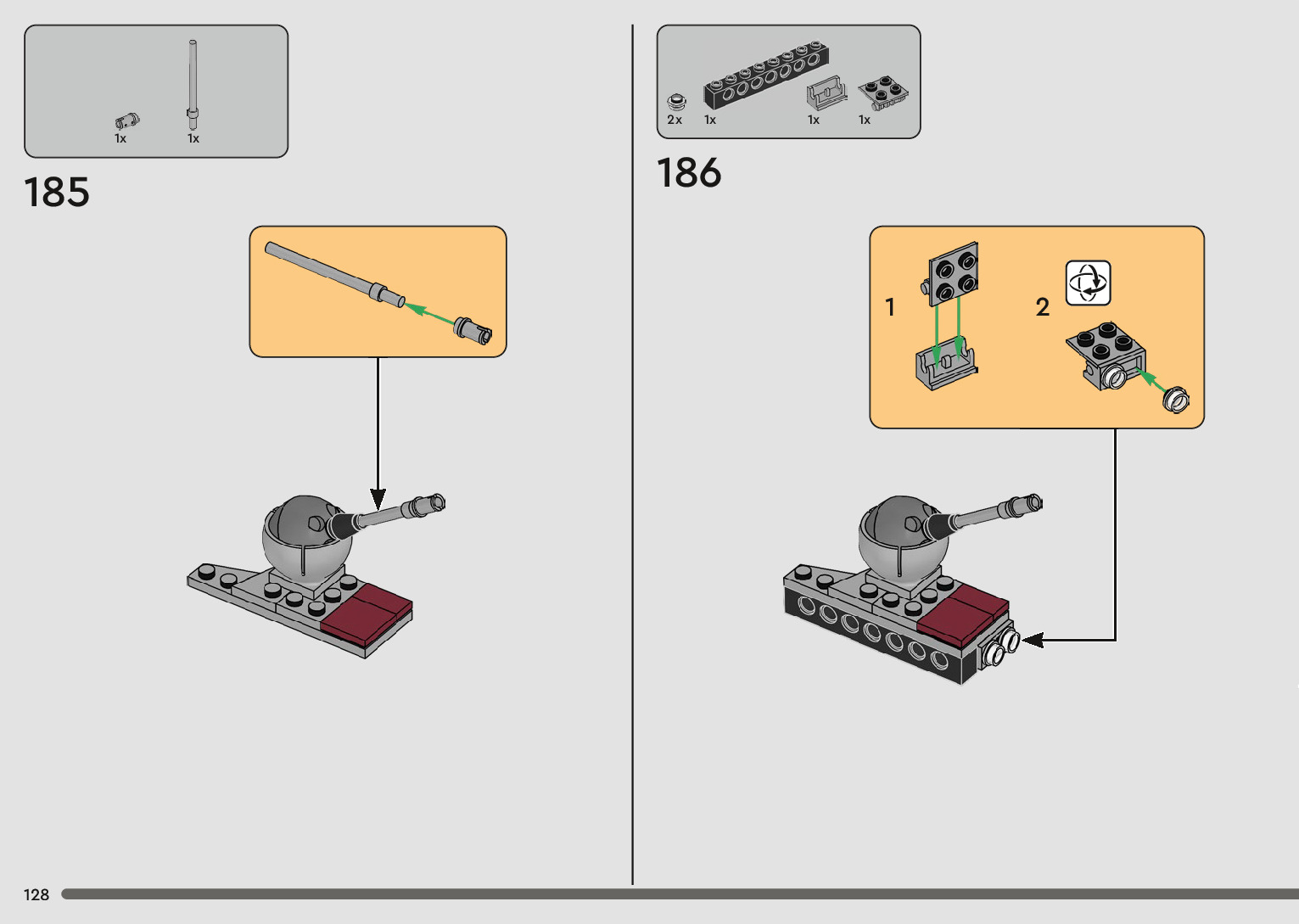 1x 1x

185

2x 1x 1x 1x

186

1

2

128