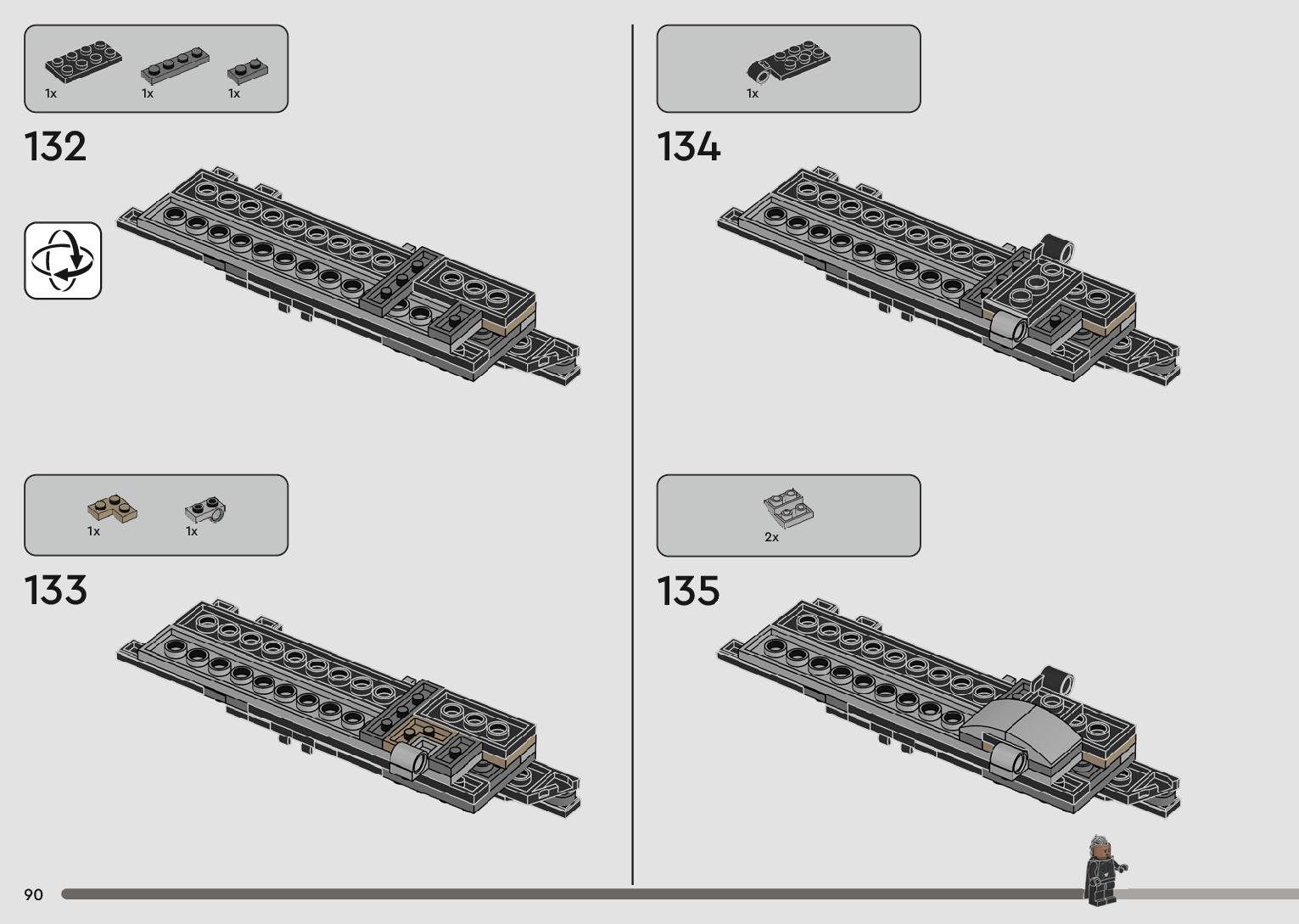 1x 1x 1x

132

1x 1x

133

1x

134

2x

135

90