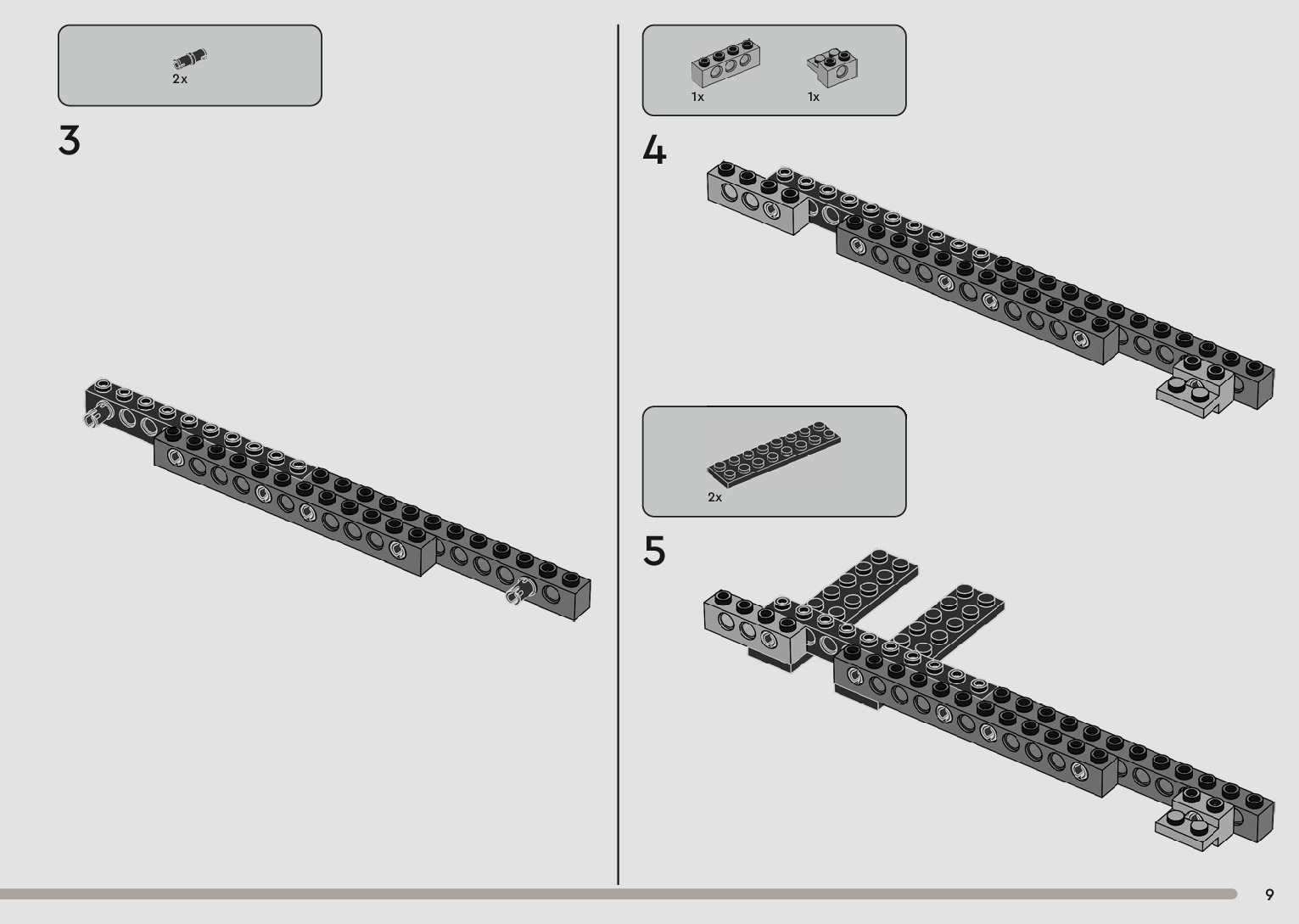 2x

3

1x 1x

4

2x

5

9