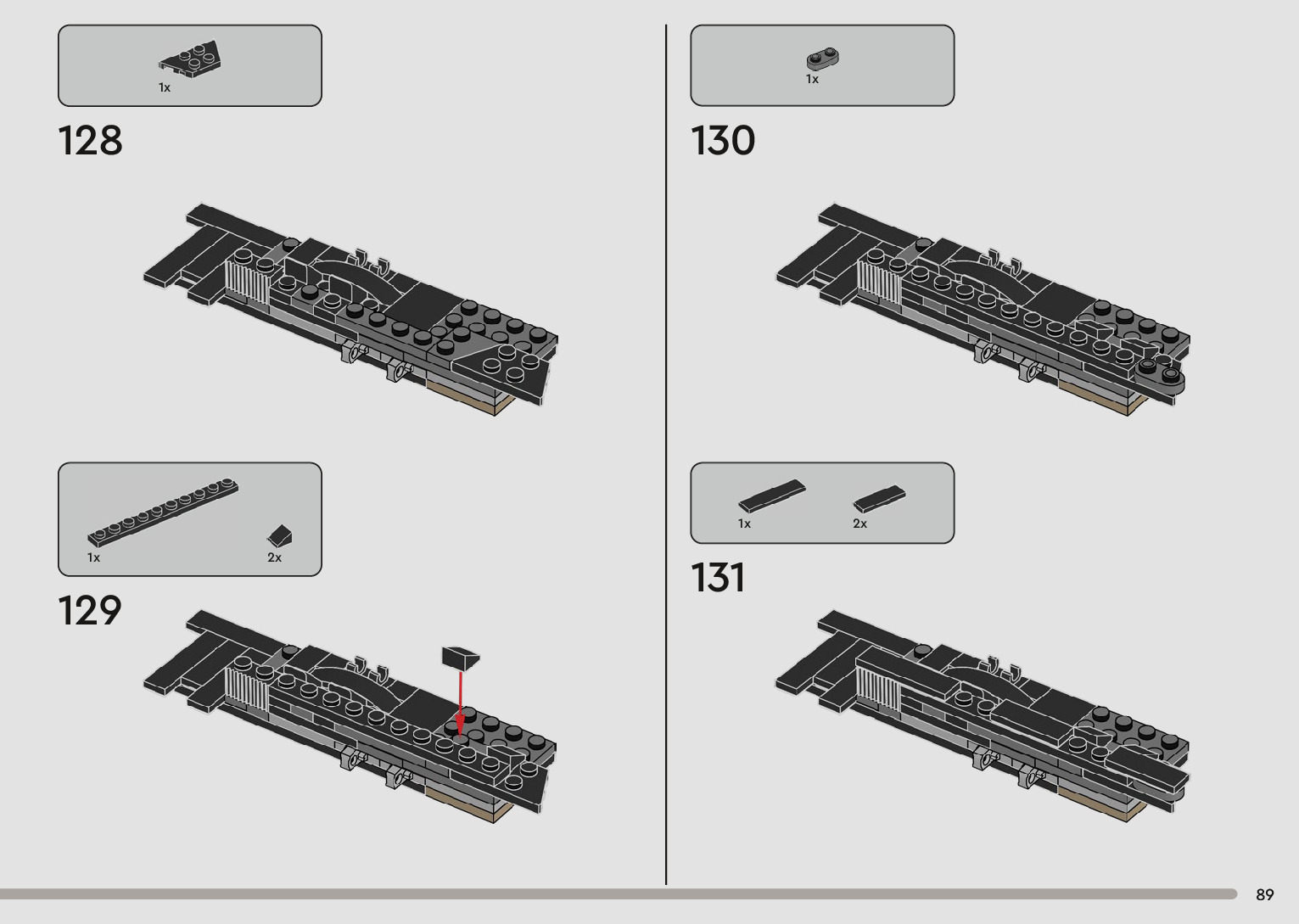 1x

128

1x

2x

129

1x

130

1x

2x

131

89