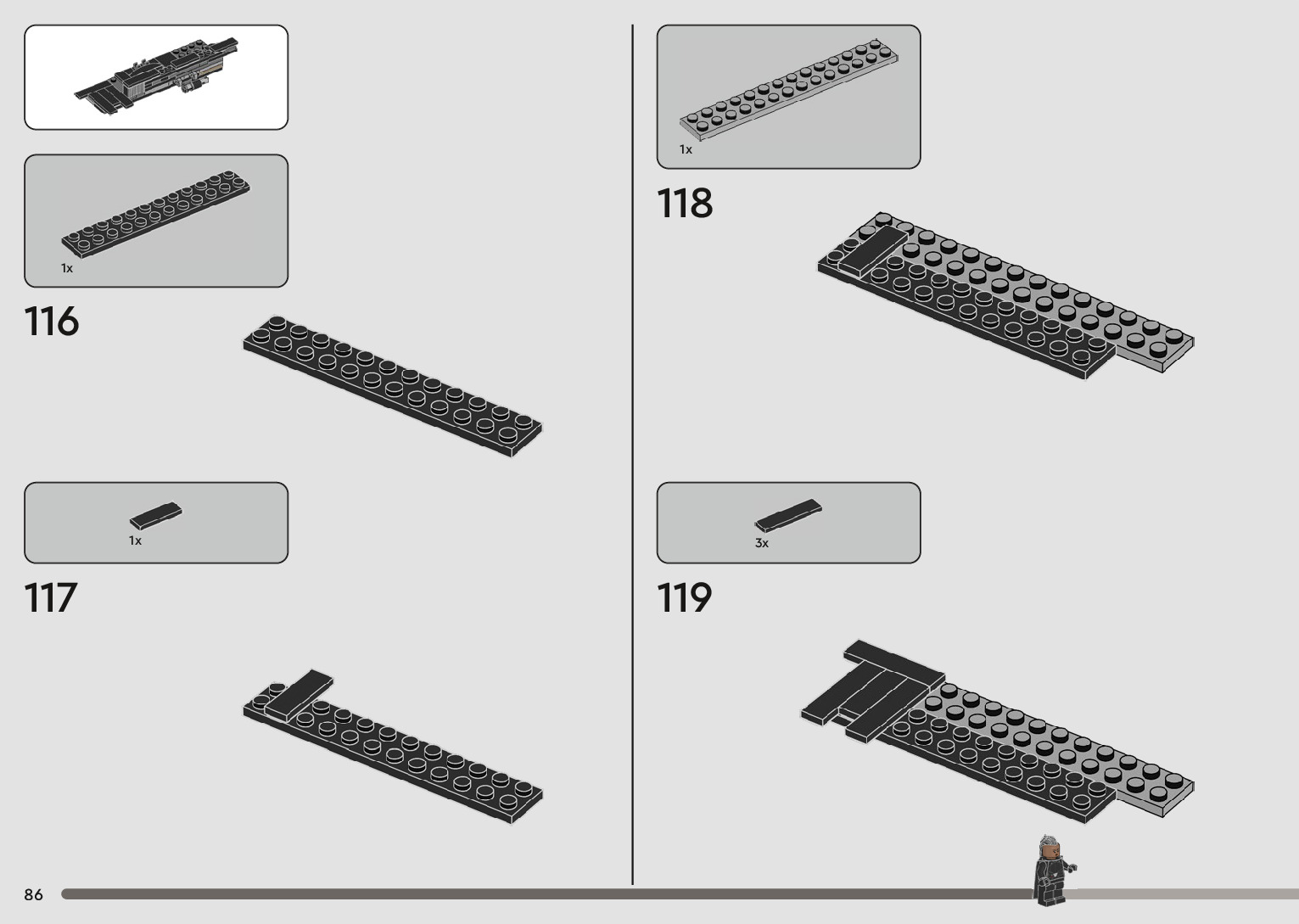 1x

116

1x

117

1x

118

3x

119

86