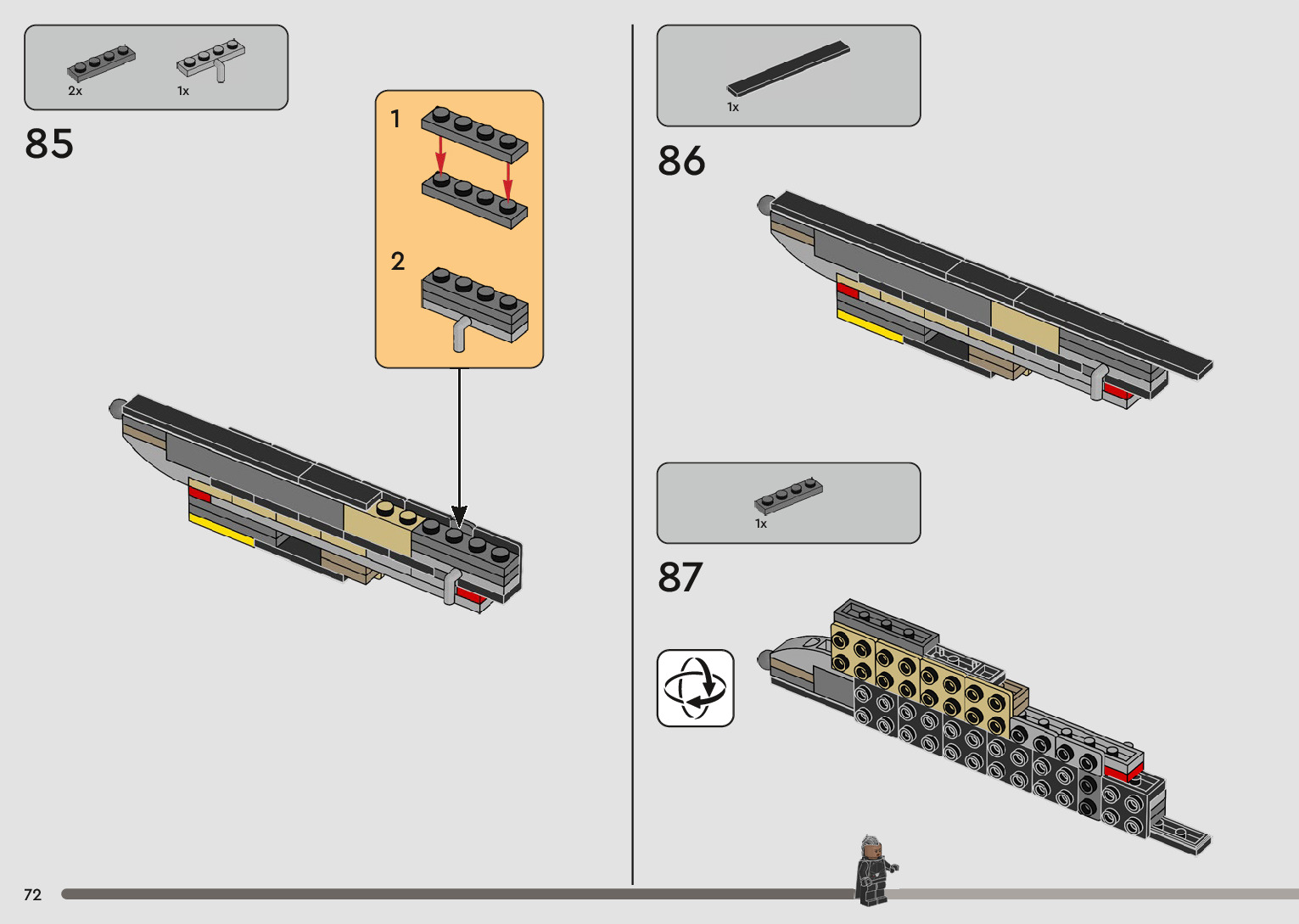 2x
1x

85

1

2

1x

86

1x

87

72