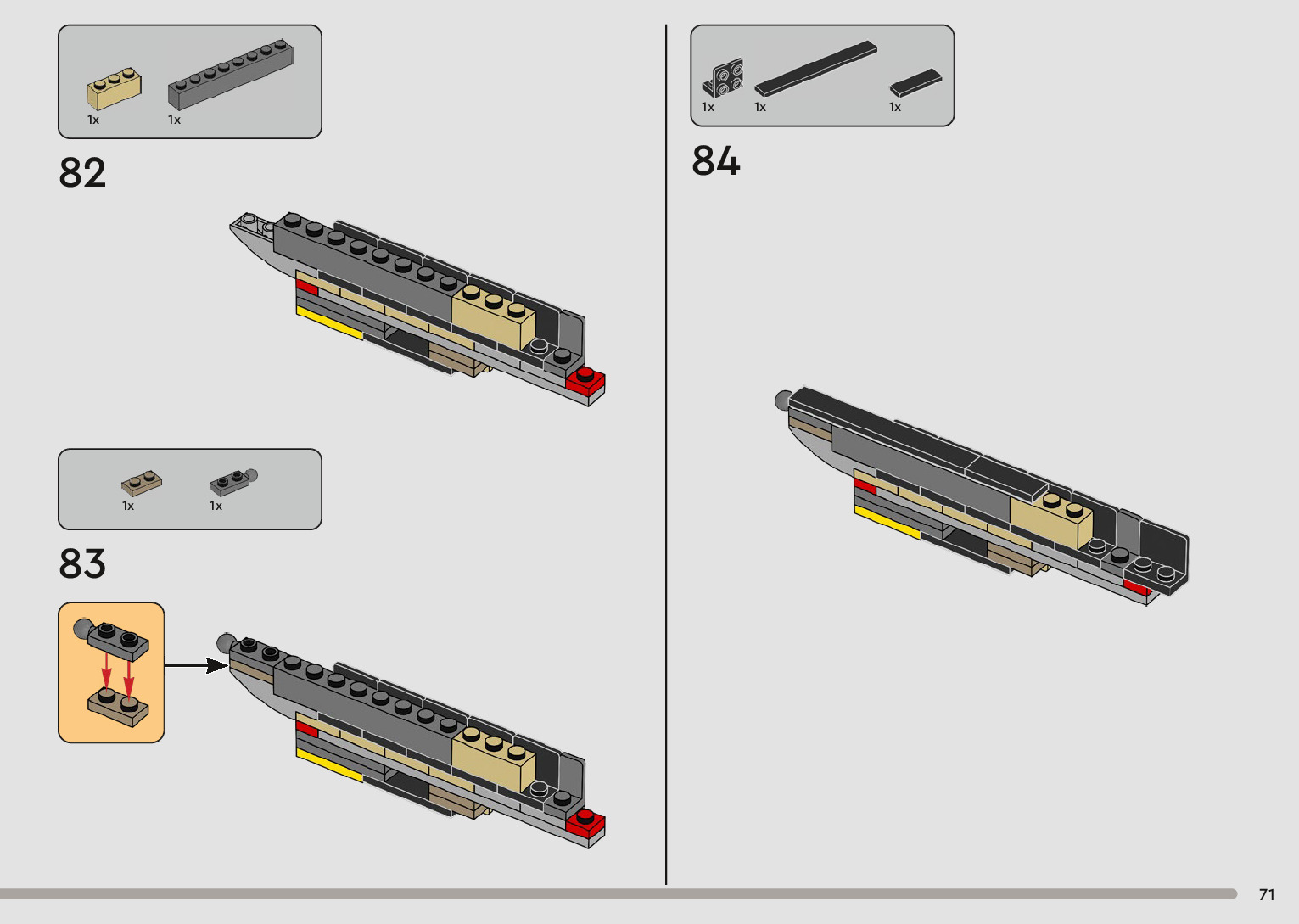 1x 1x

82

1x 1x

83

1x 1x 1x

84

71