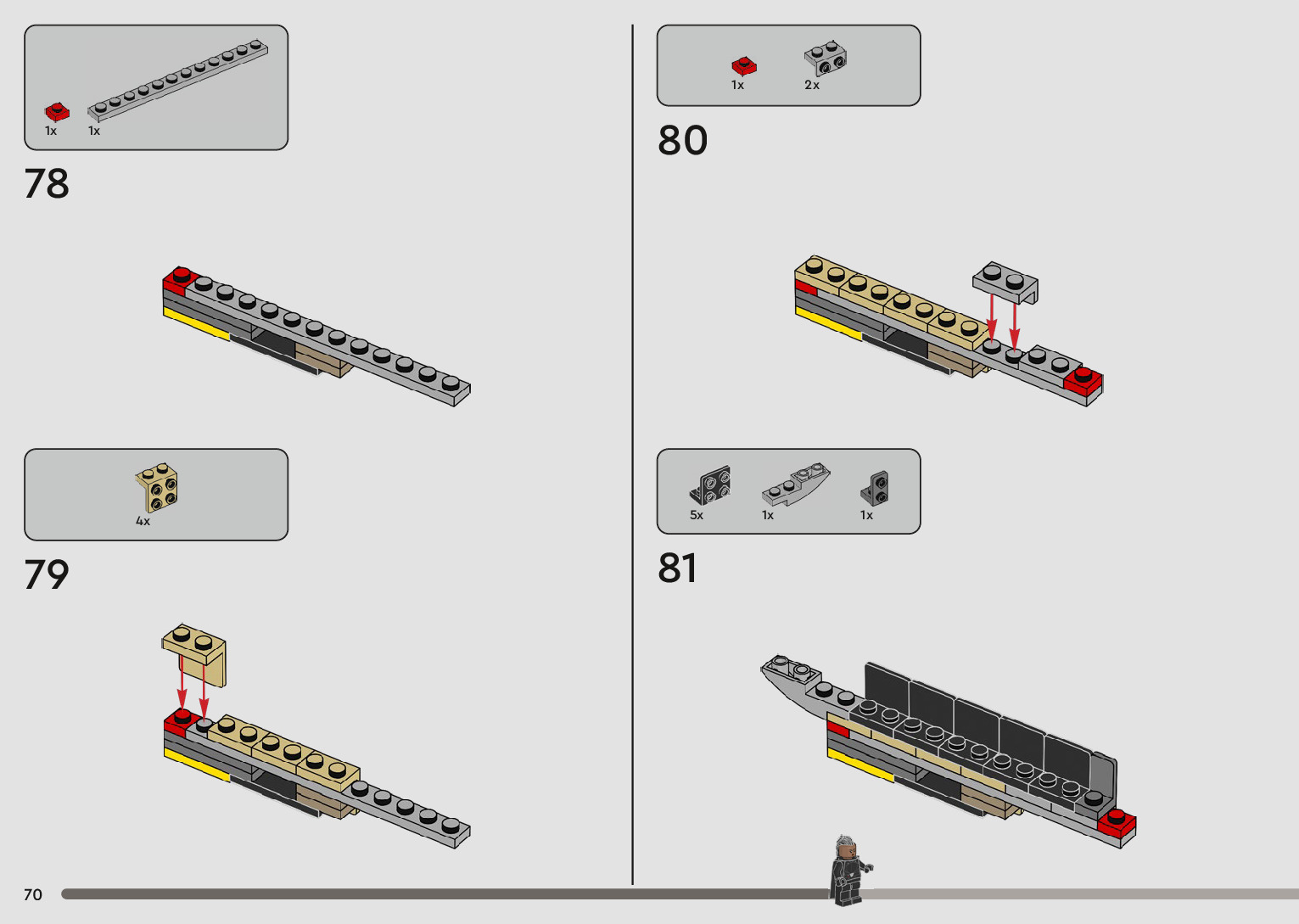 1x 1x

78

4x

79

1x 2x

80

5x 1x 1x

81

70