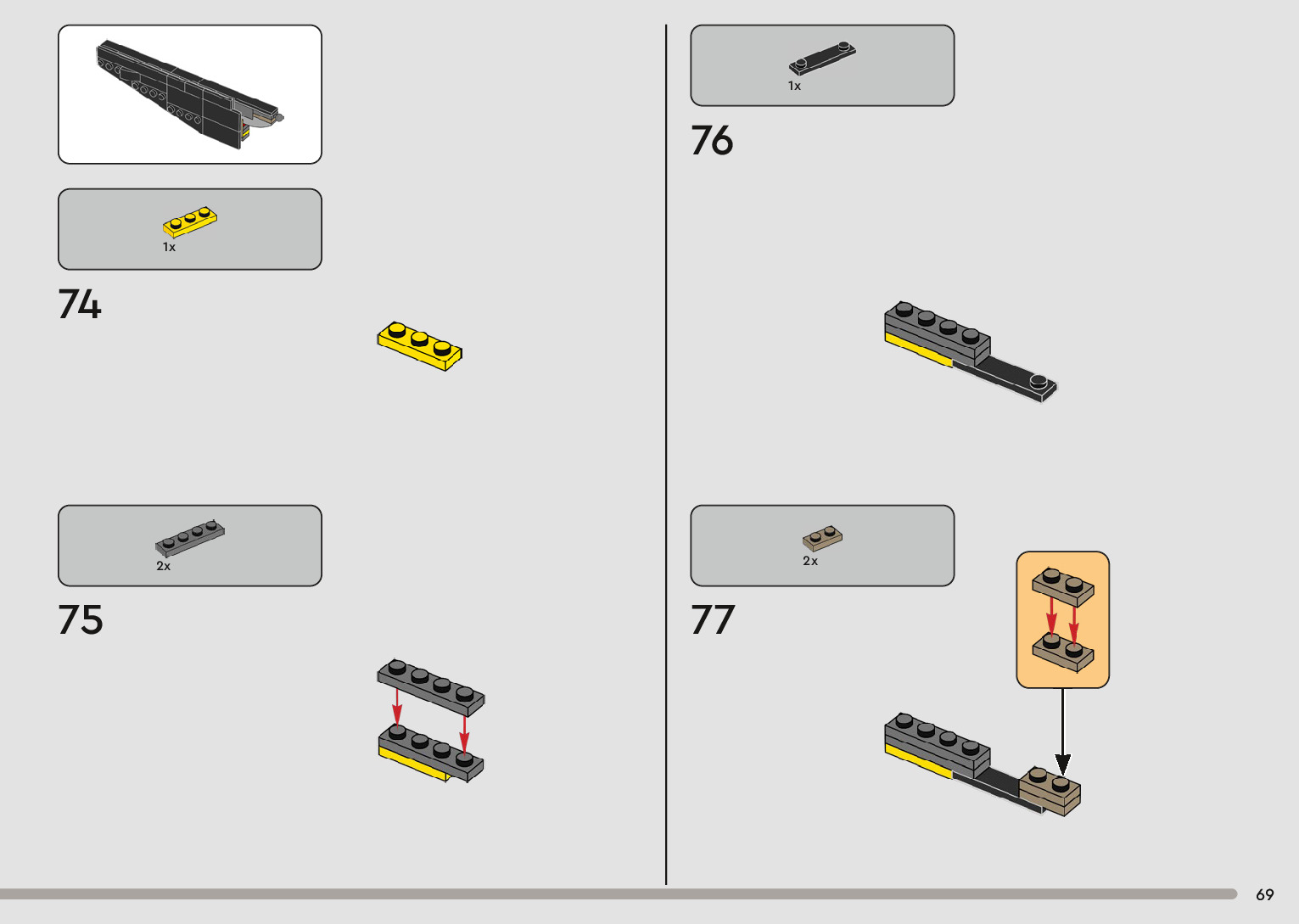 1x

74

2x

75

1x

76

2x

77

69