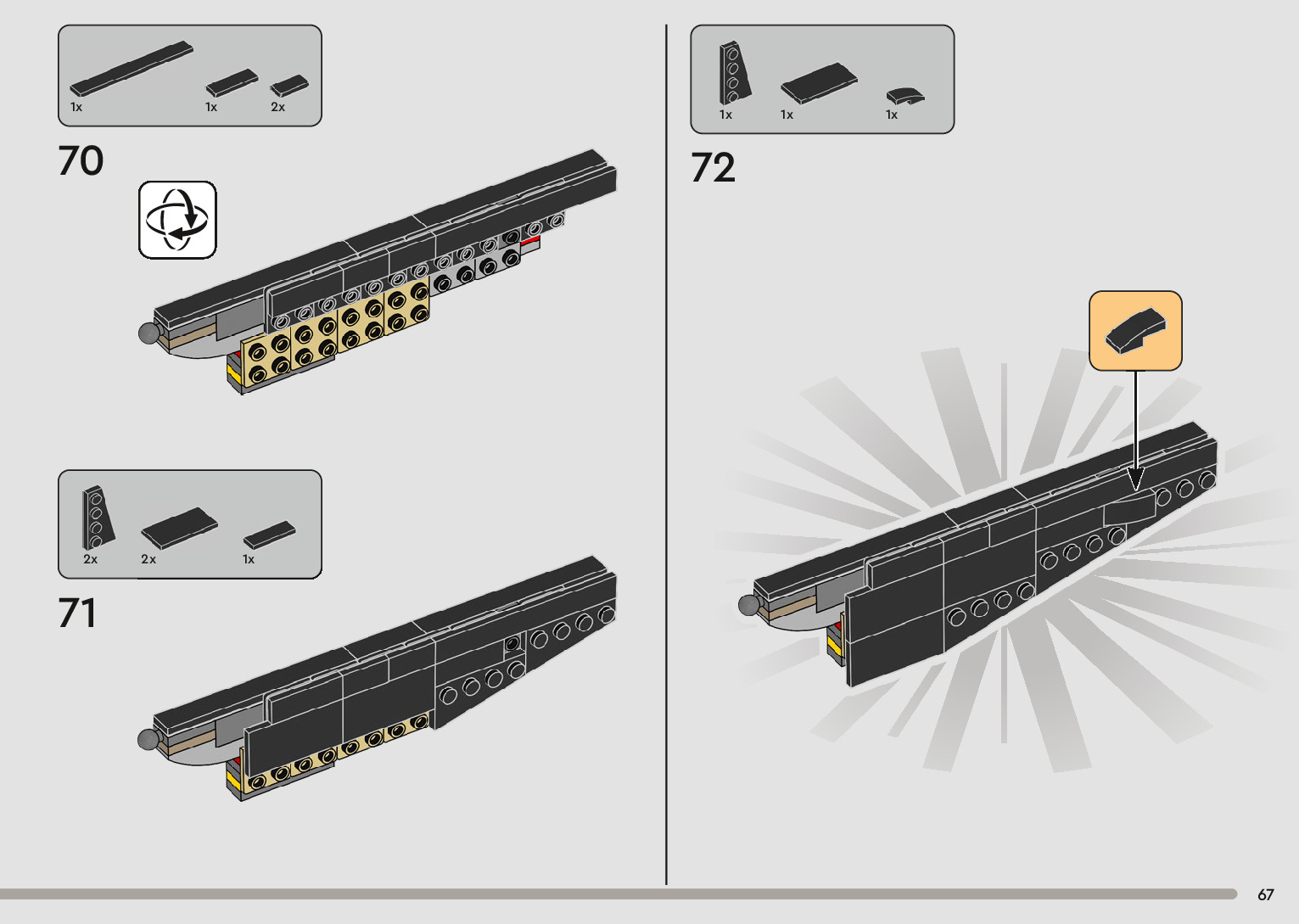 1x 1x 2x

70

2x 2x 1x

71

1x 1x 1x

72

67