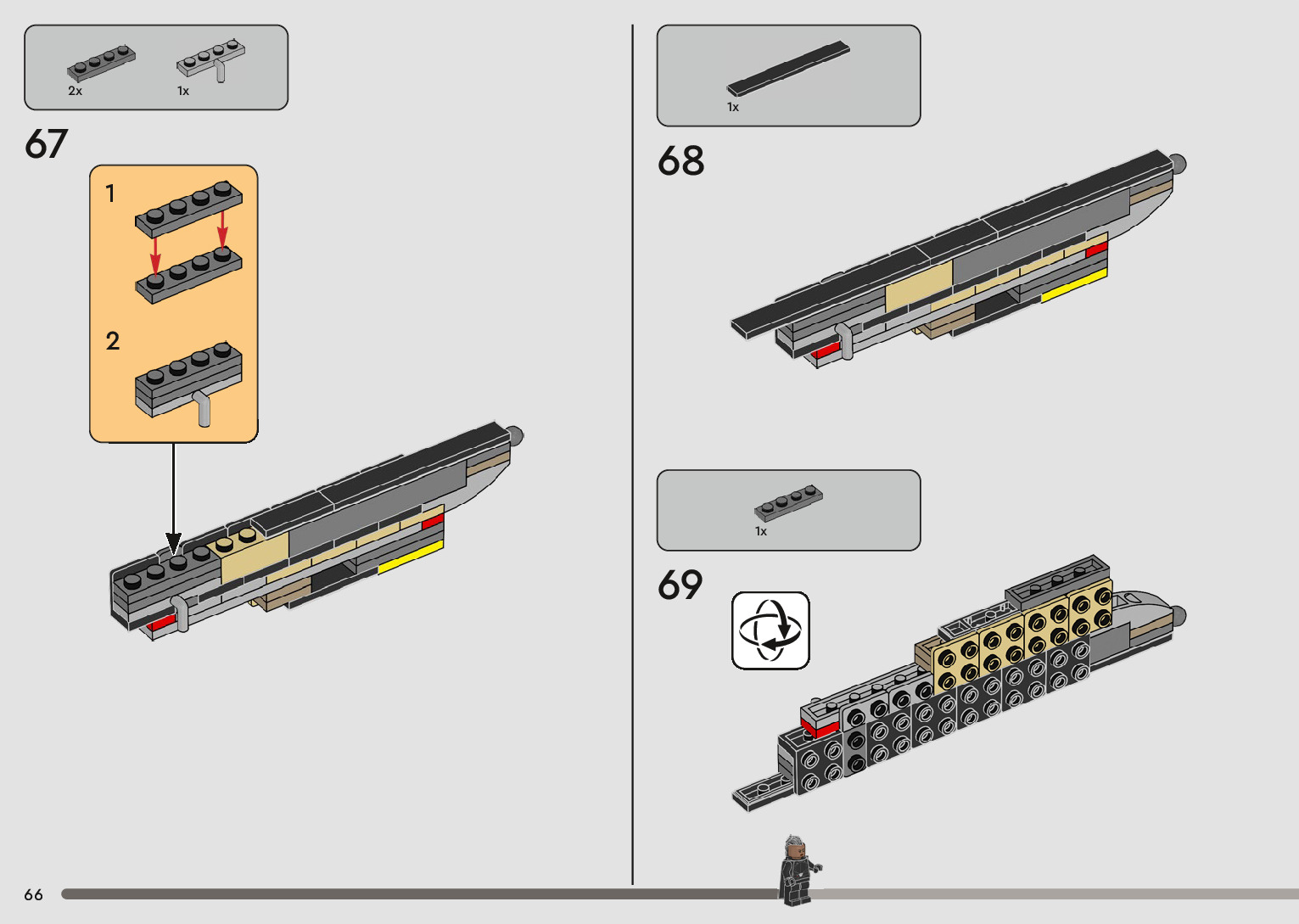 2x

1x

67

1

2

1x

68

1x

69

66