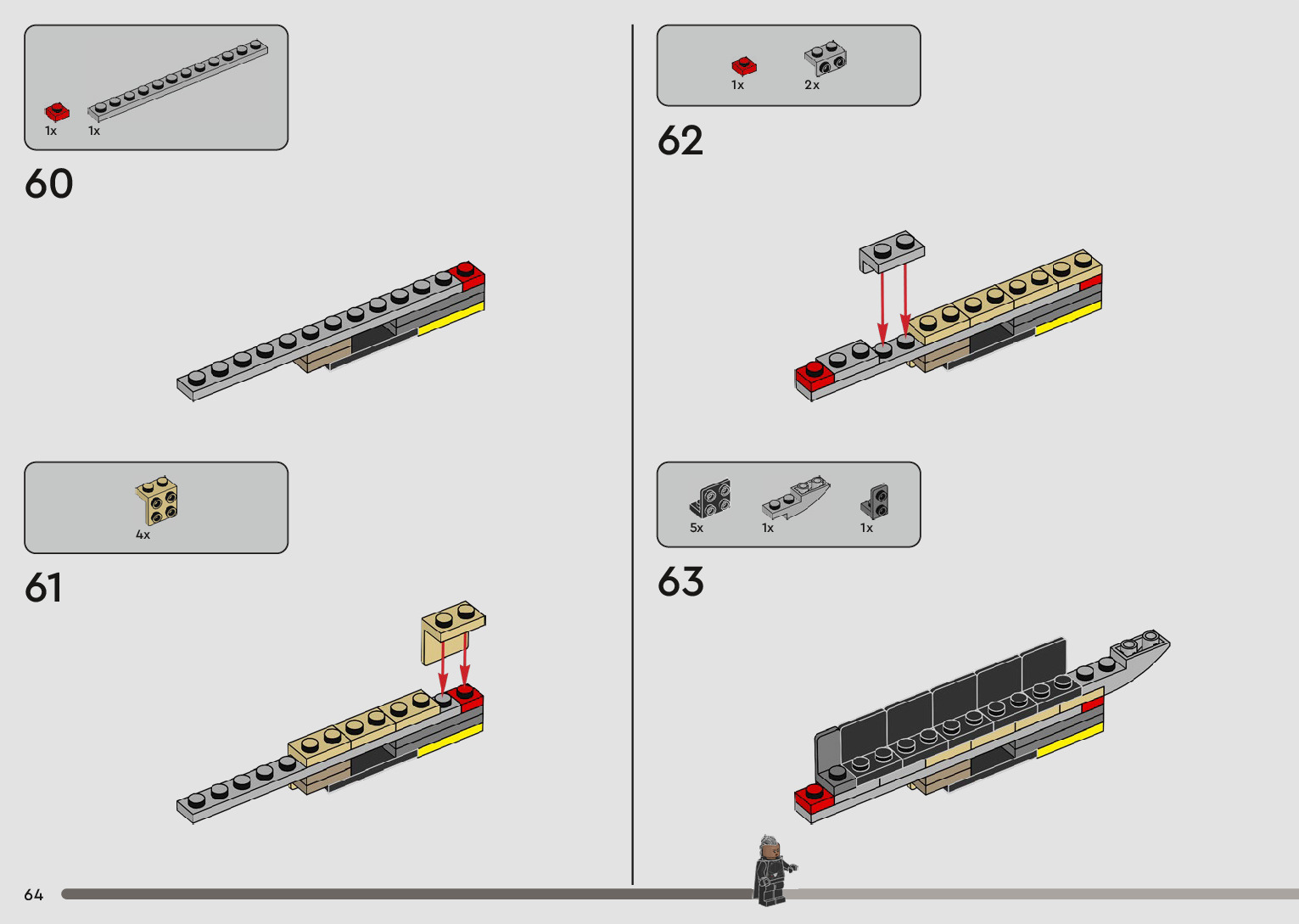 1x 1x

60

4x

61

1x 2x

62

5x 1x 1x

63

64