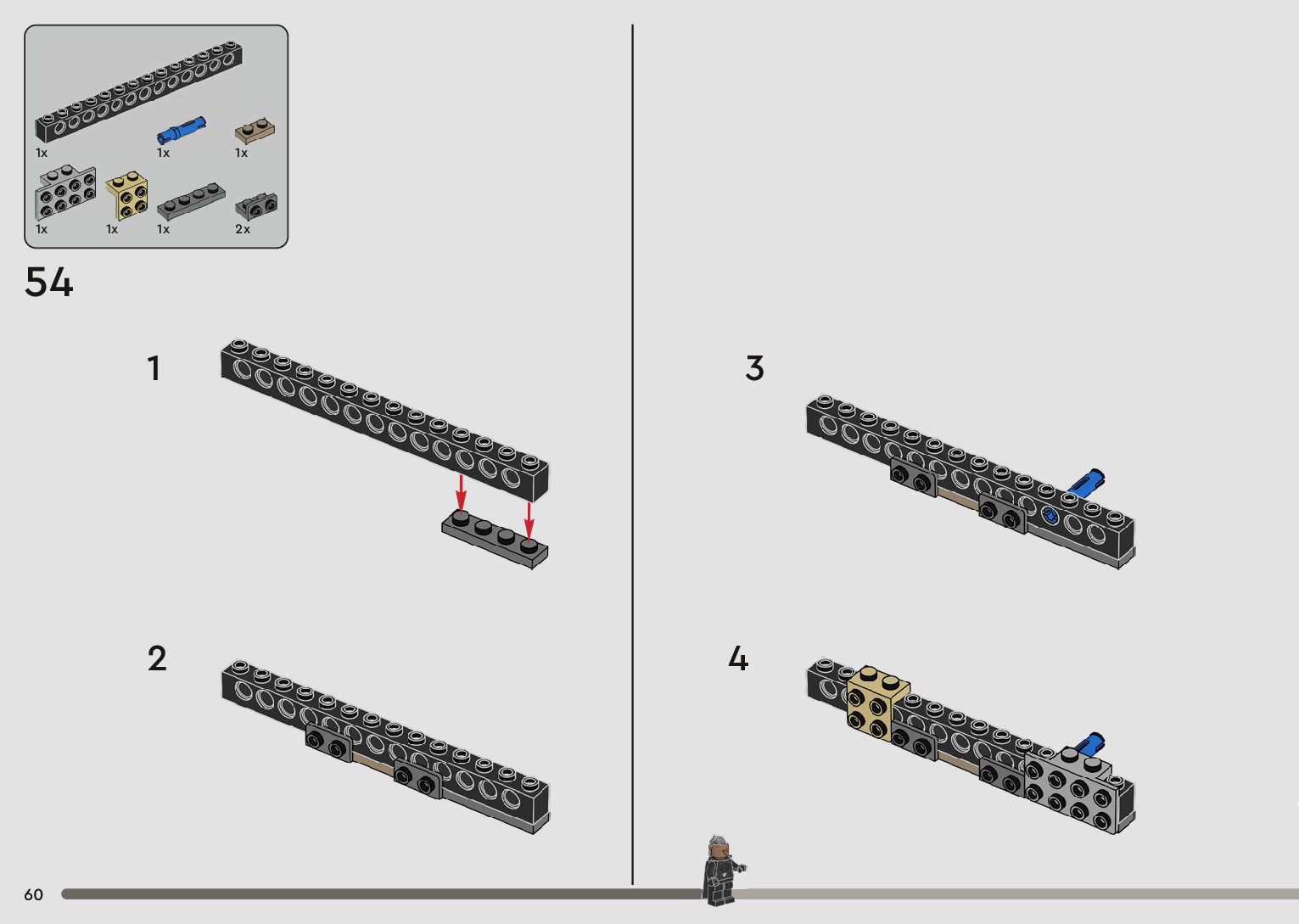 1x
1x
1x
1x
1x
1x
2x

54

1

2

3

4

60