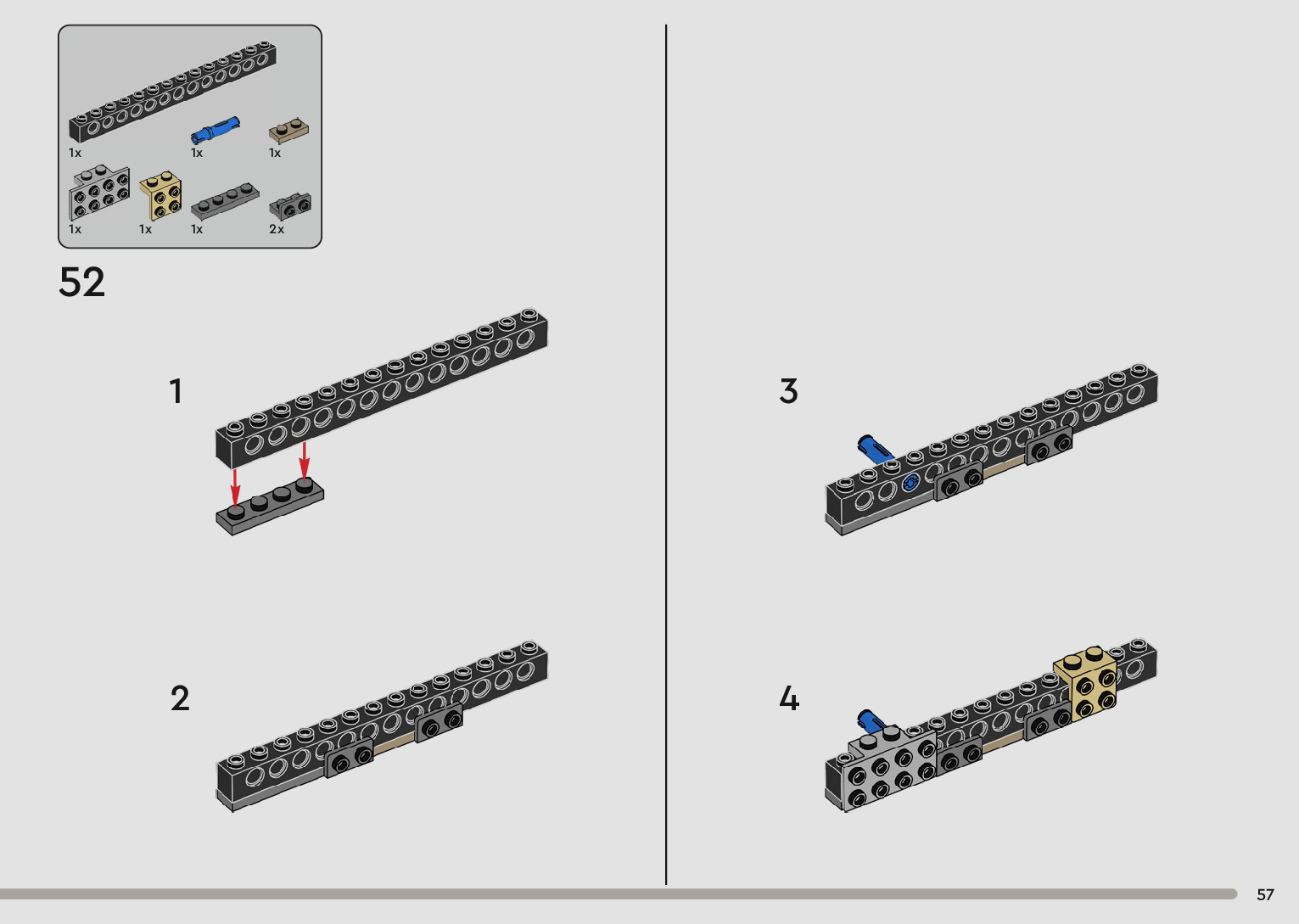 1x
1x
1x
1x
1x
1x
2x

52

1

2

3

4

57