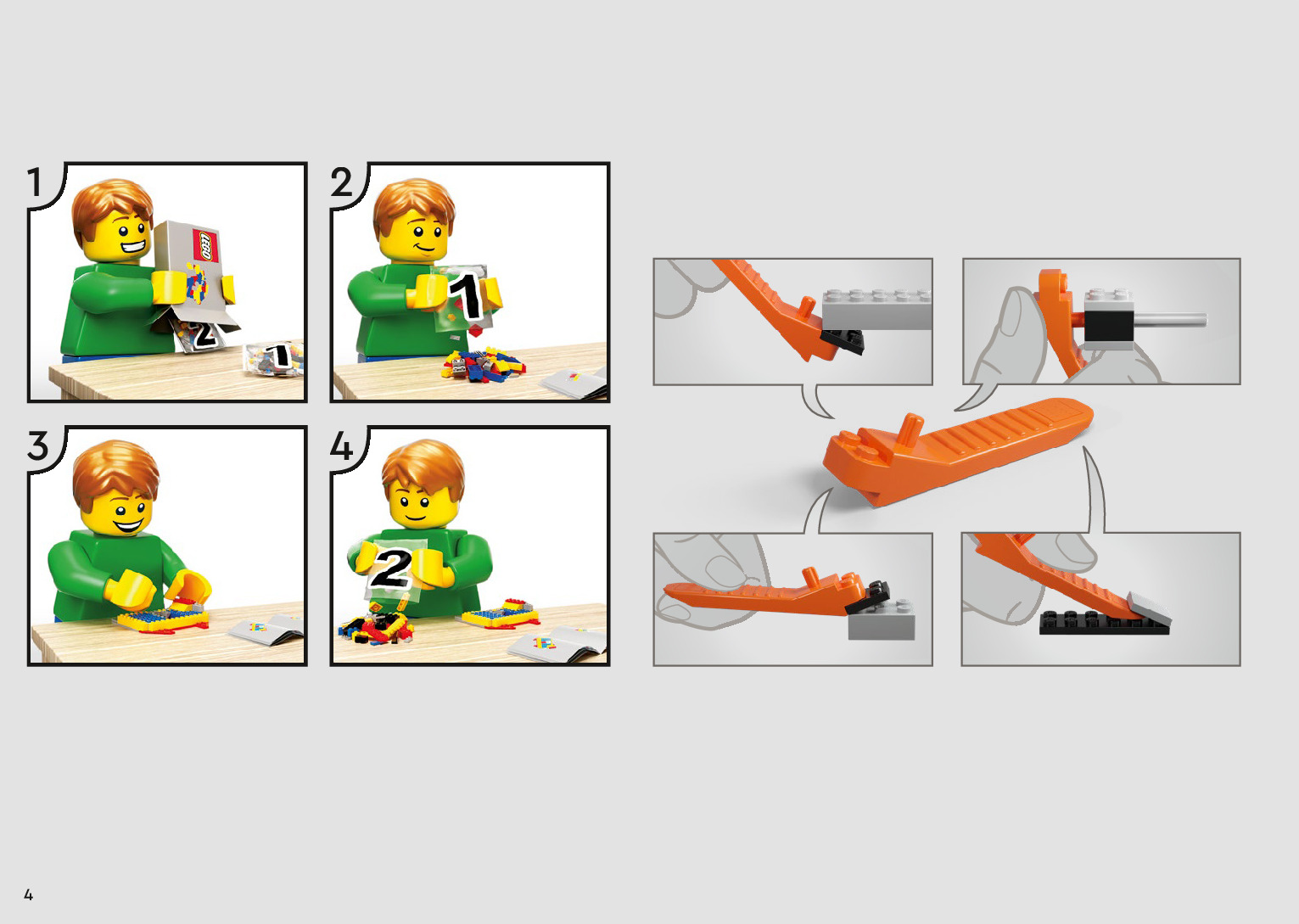 1

LEGO

2

1

2

1

3

4

2

4