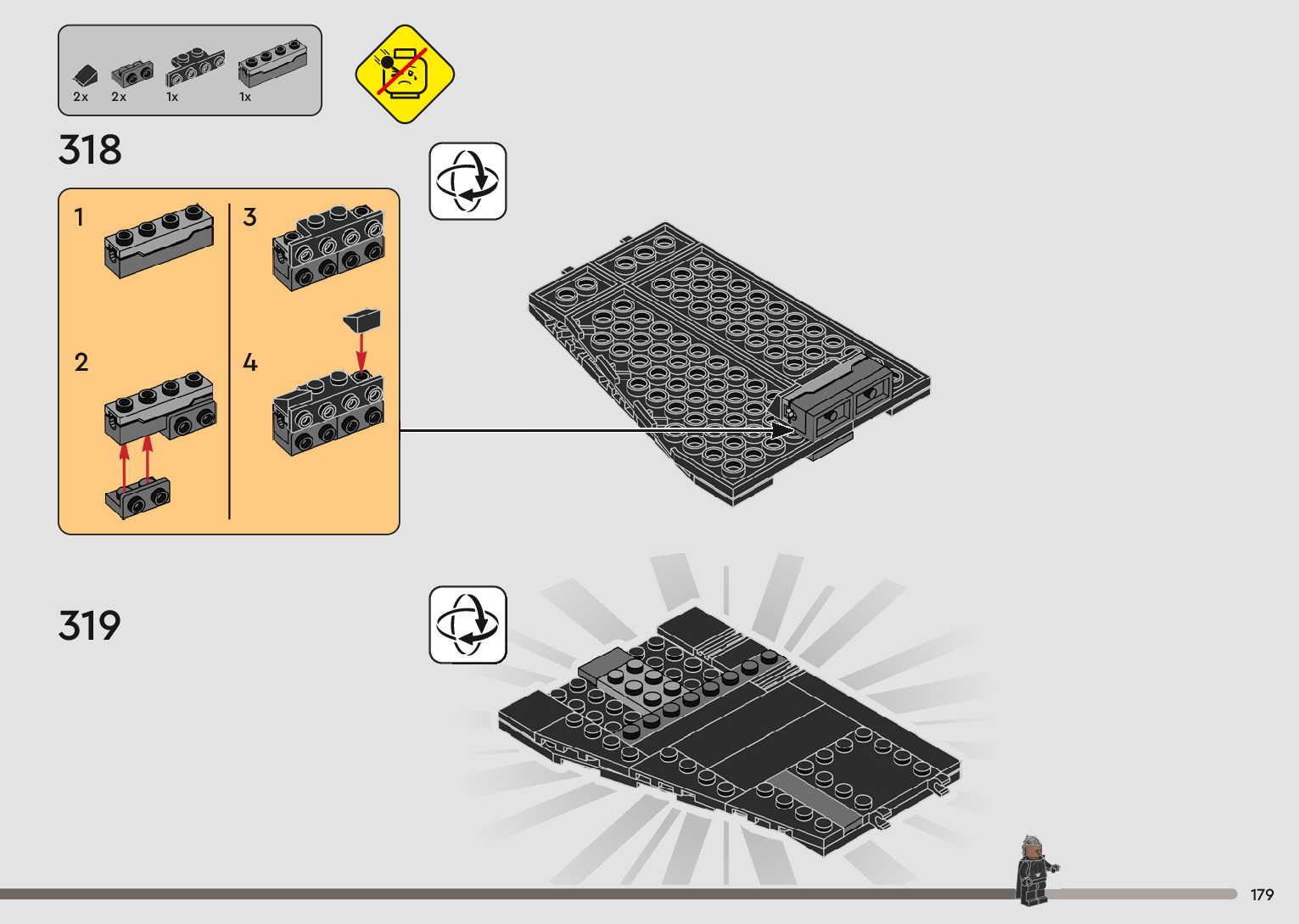 2x 2x 1x 1x

318

1

2

3

4

319

179