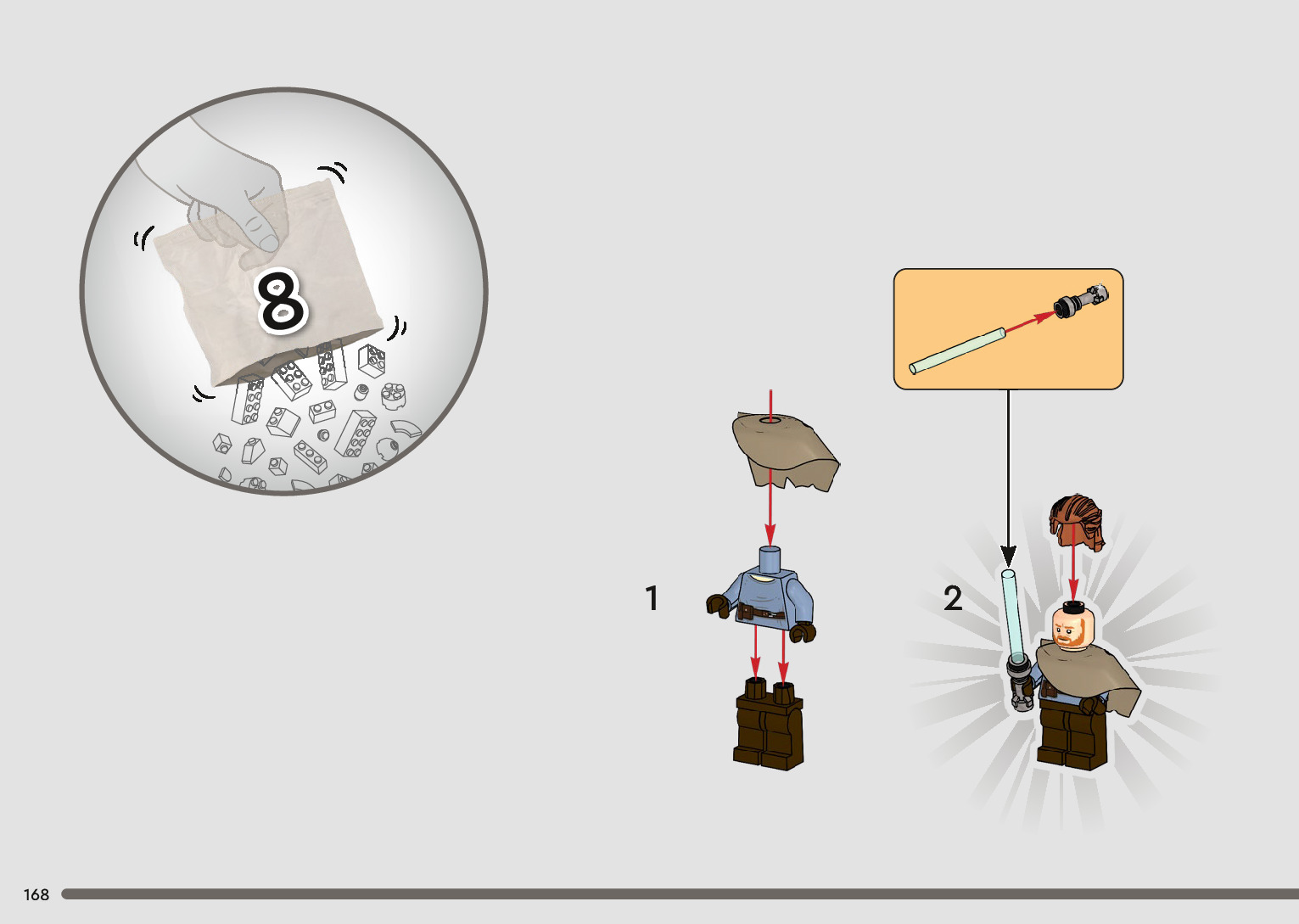 8

1

2

168