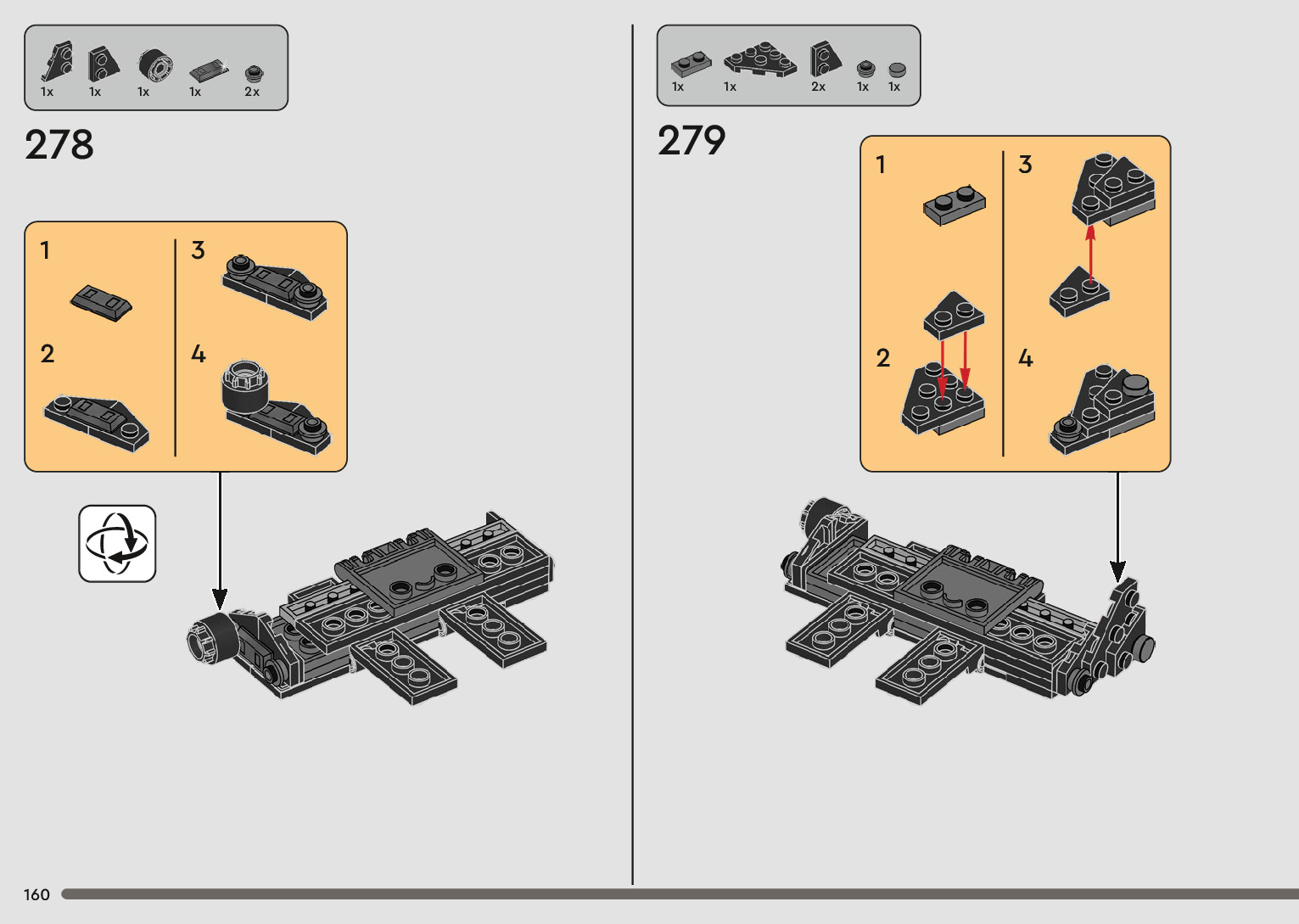 1x 1x 1x 1x 2x

278

1

2

3

4

1x 1x 2x 1x 1x

279

1

2

3

4

160