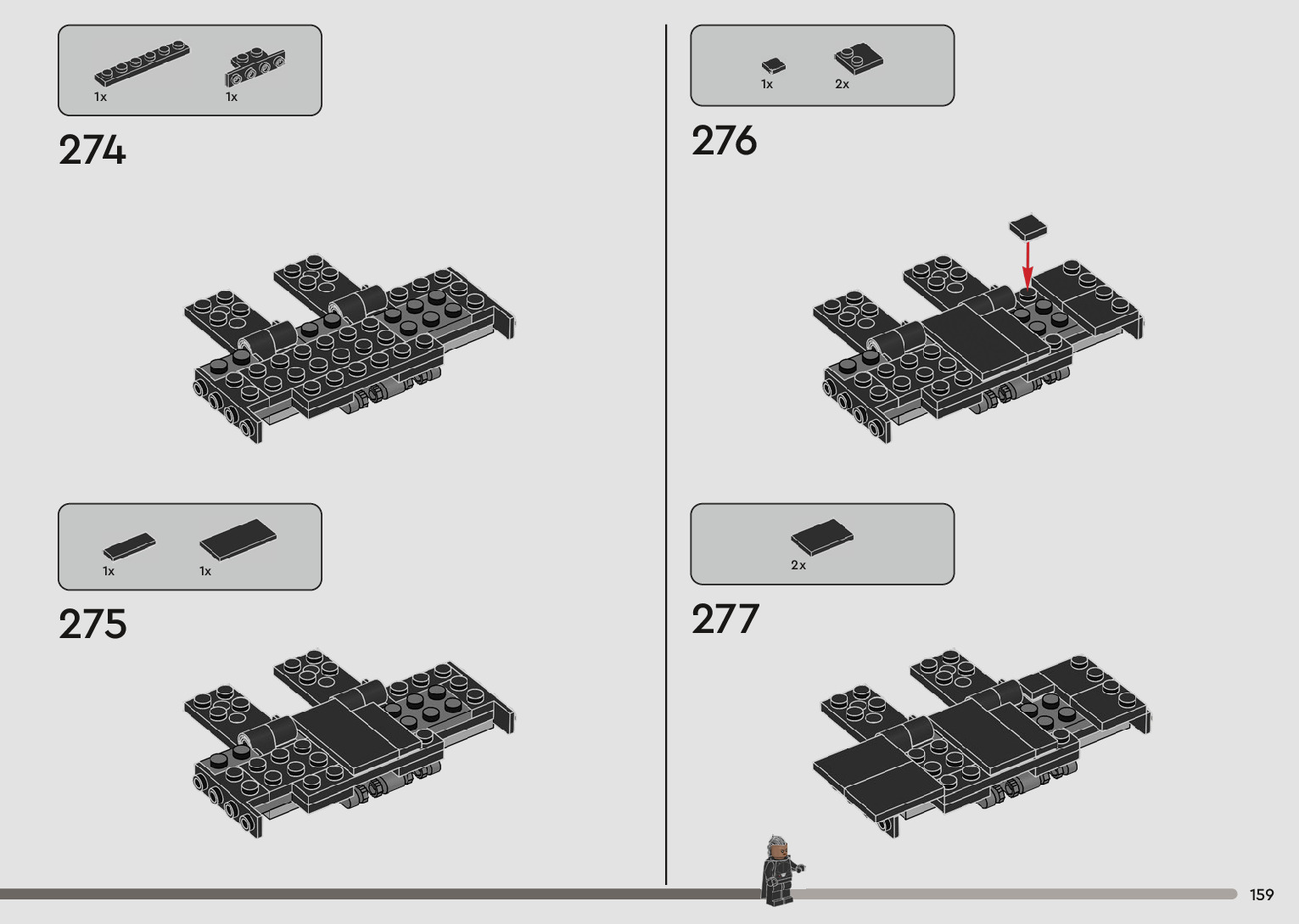 1x 1x

274

1x 1x

275

1x 2x

276

2x

277

159