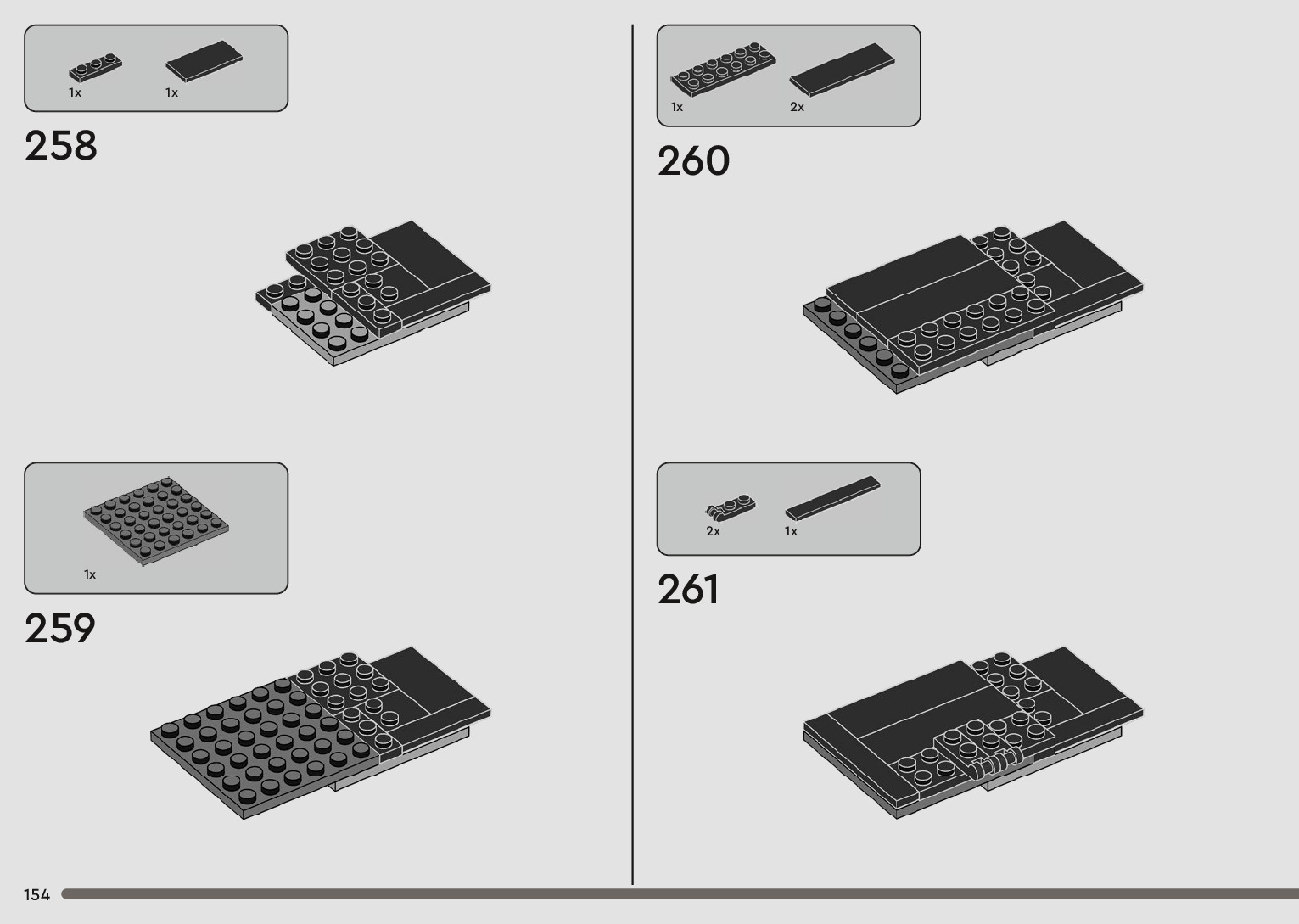 1x 1x

258

1x

259

1x 2x

260

2x 1x

261

154