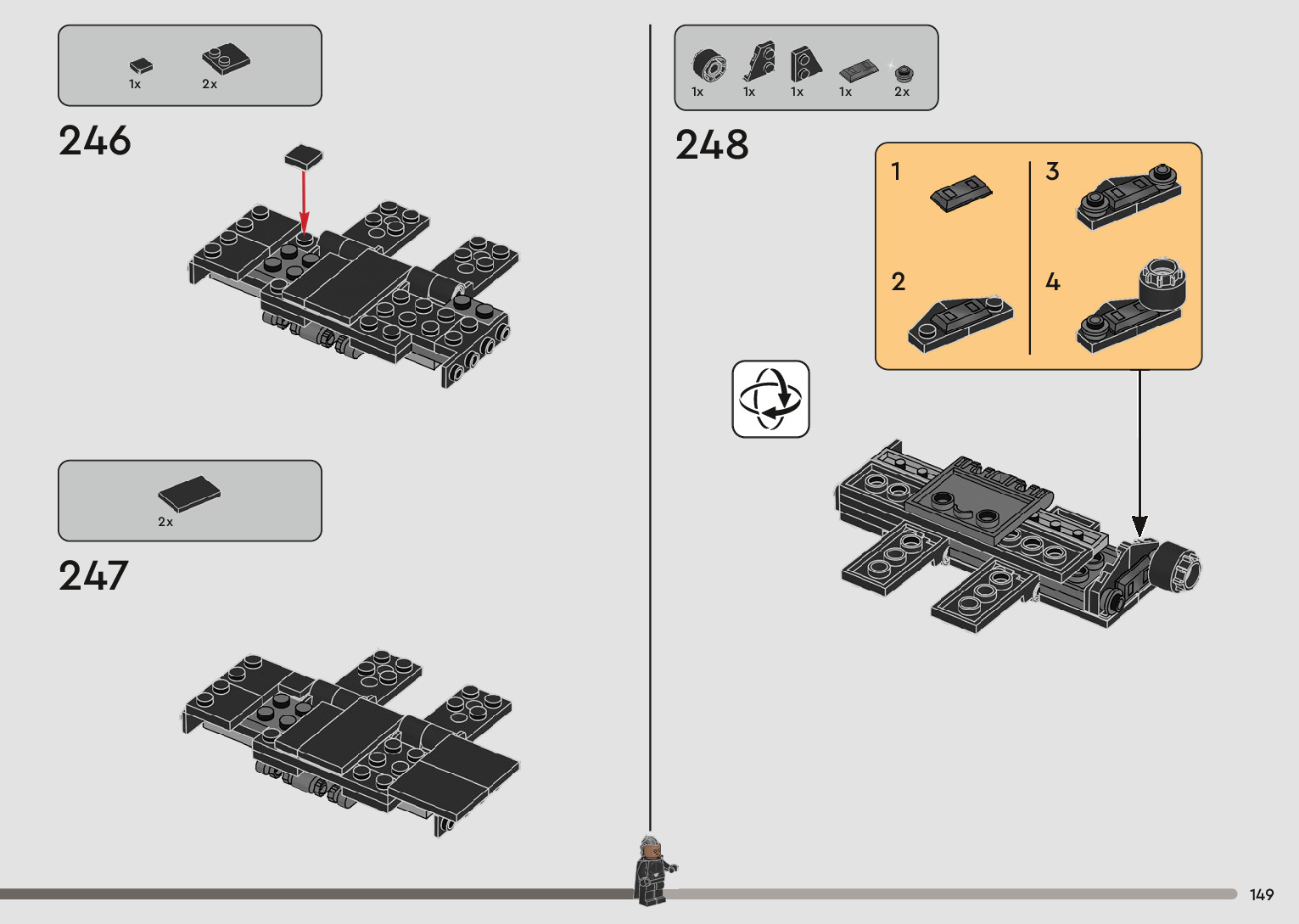 1x 2x

246

2x

247

1x 1x 1x 1x 2x

248

1

2

3

4

149