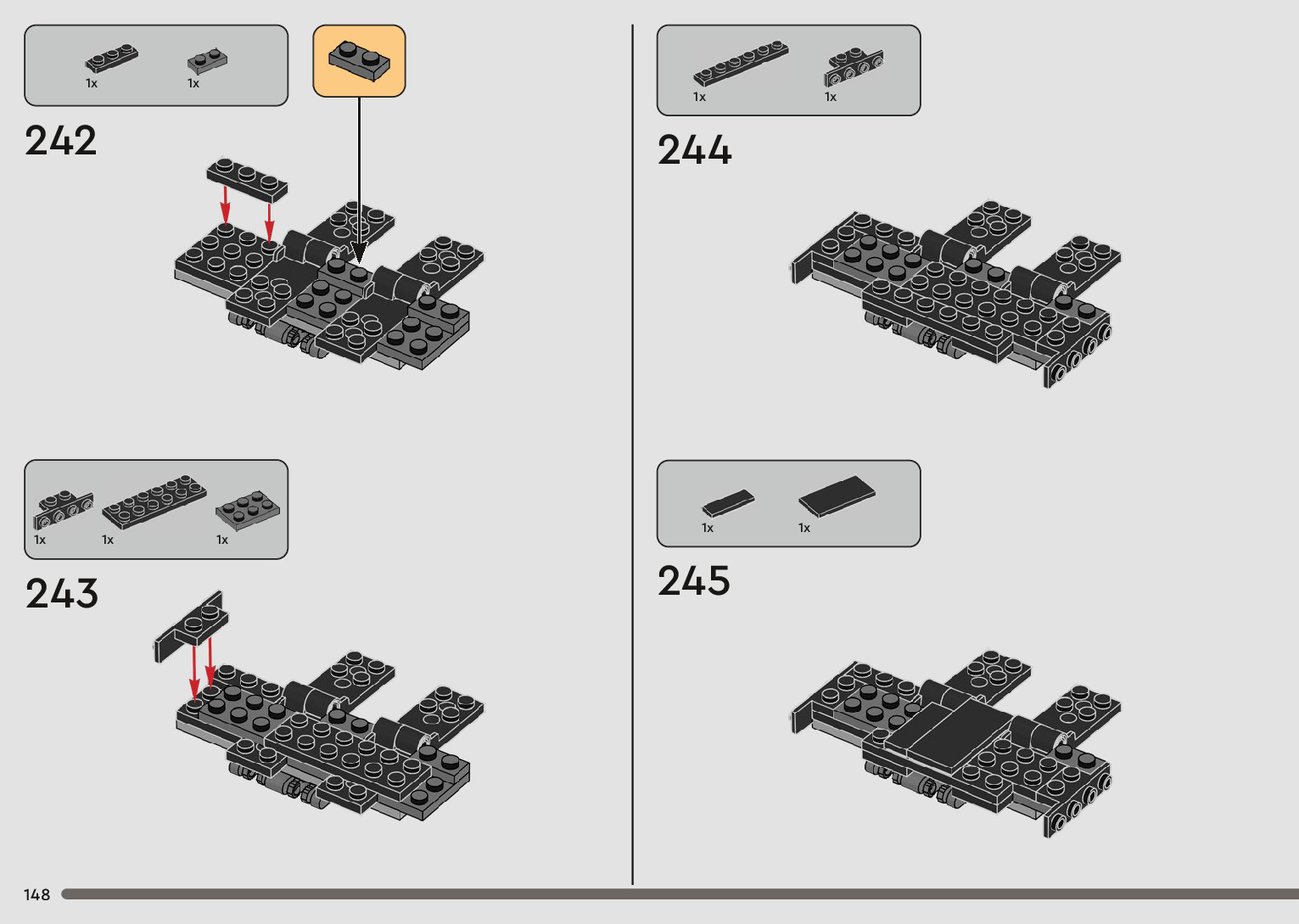 1x
1x

242

1x
1x
1x

243

1x
1x

244

1x
1x

245

148