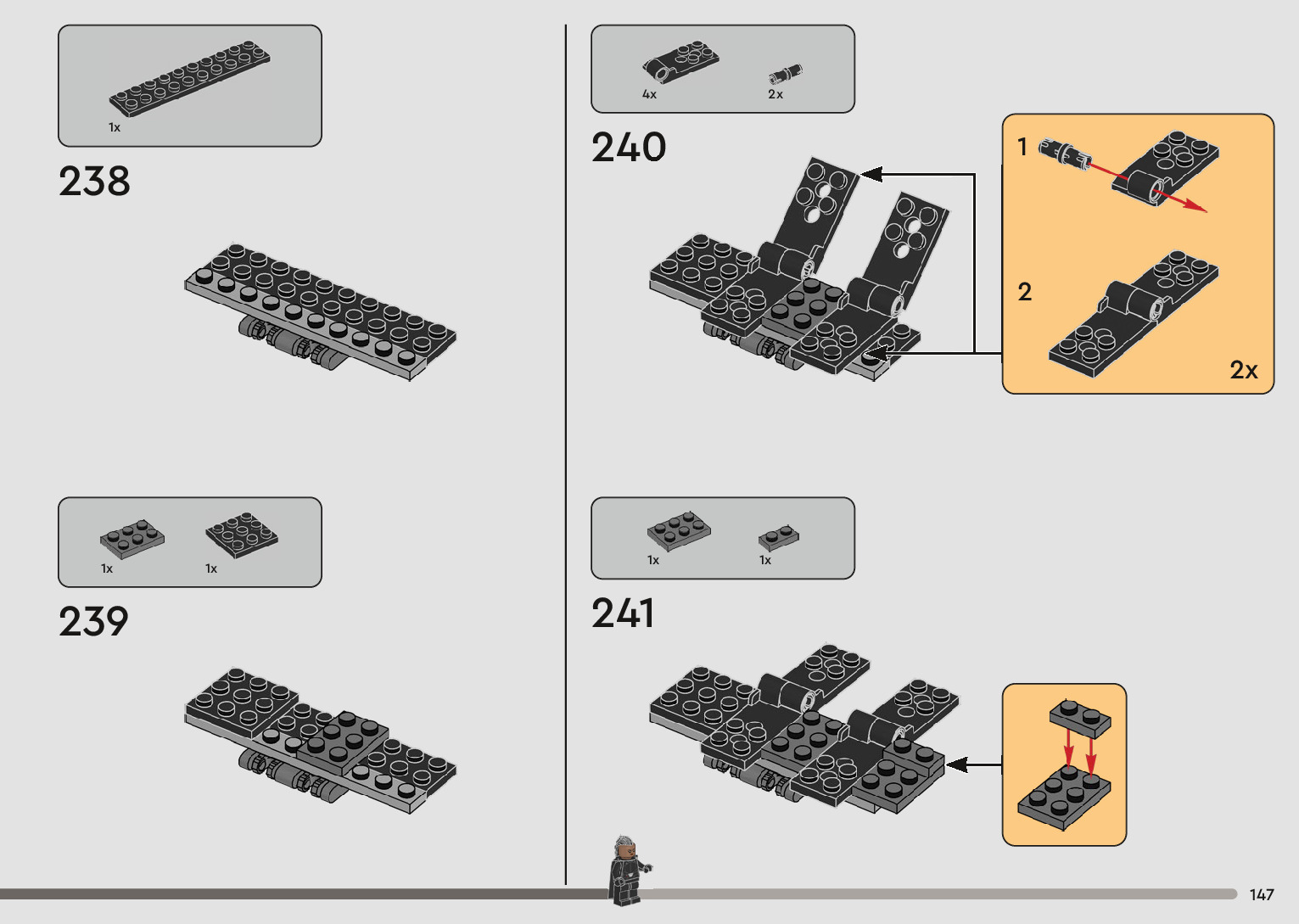 1x

238

1x 1x

239

4x 2x

240

1

2

2x

1x 1x

241

147