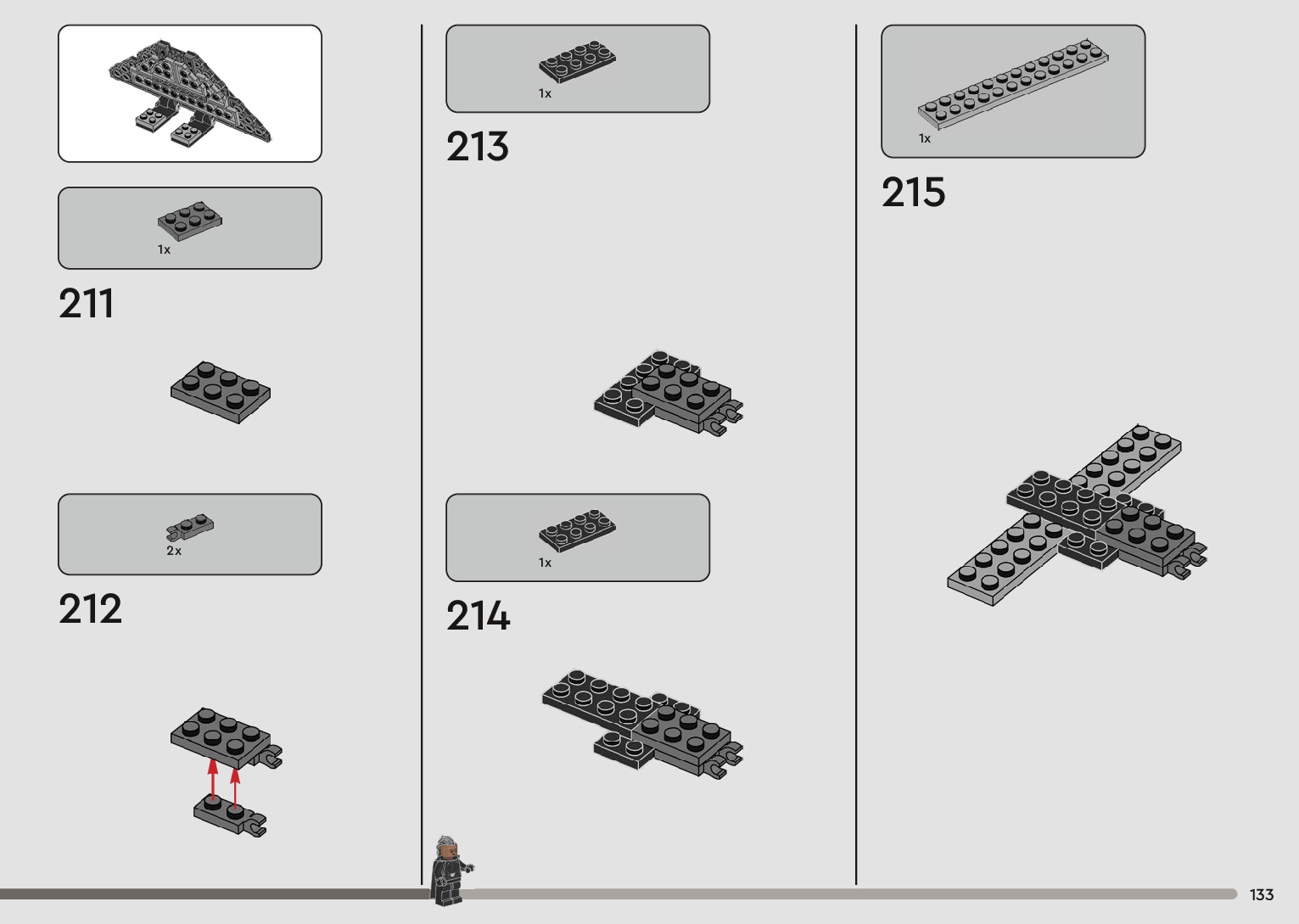 1x

211

2x

212

1x

213

1x

214

1x

215

133