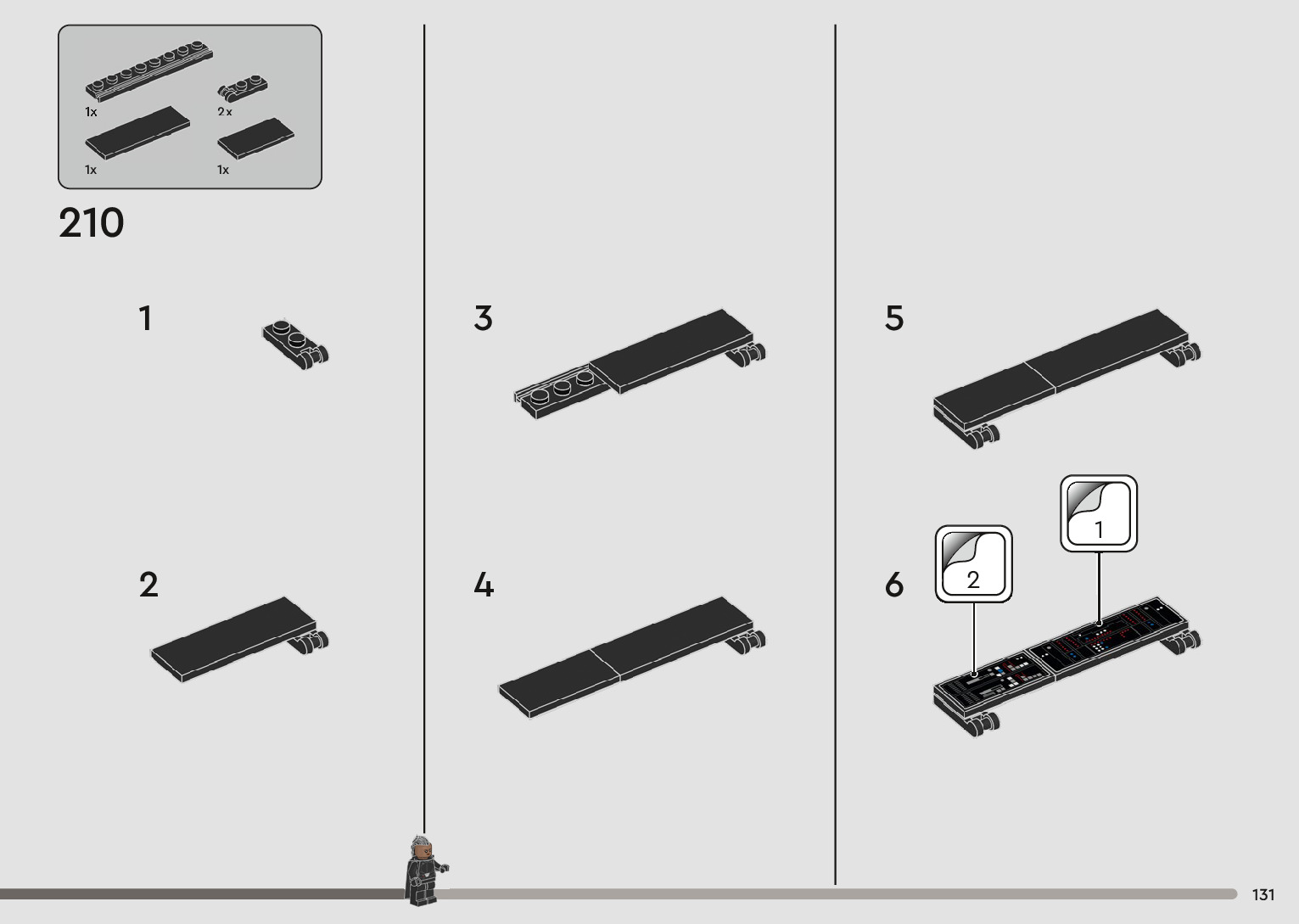 1x
2x
1x
1x

210

1

2

3

4

5

6

2

1

131