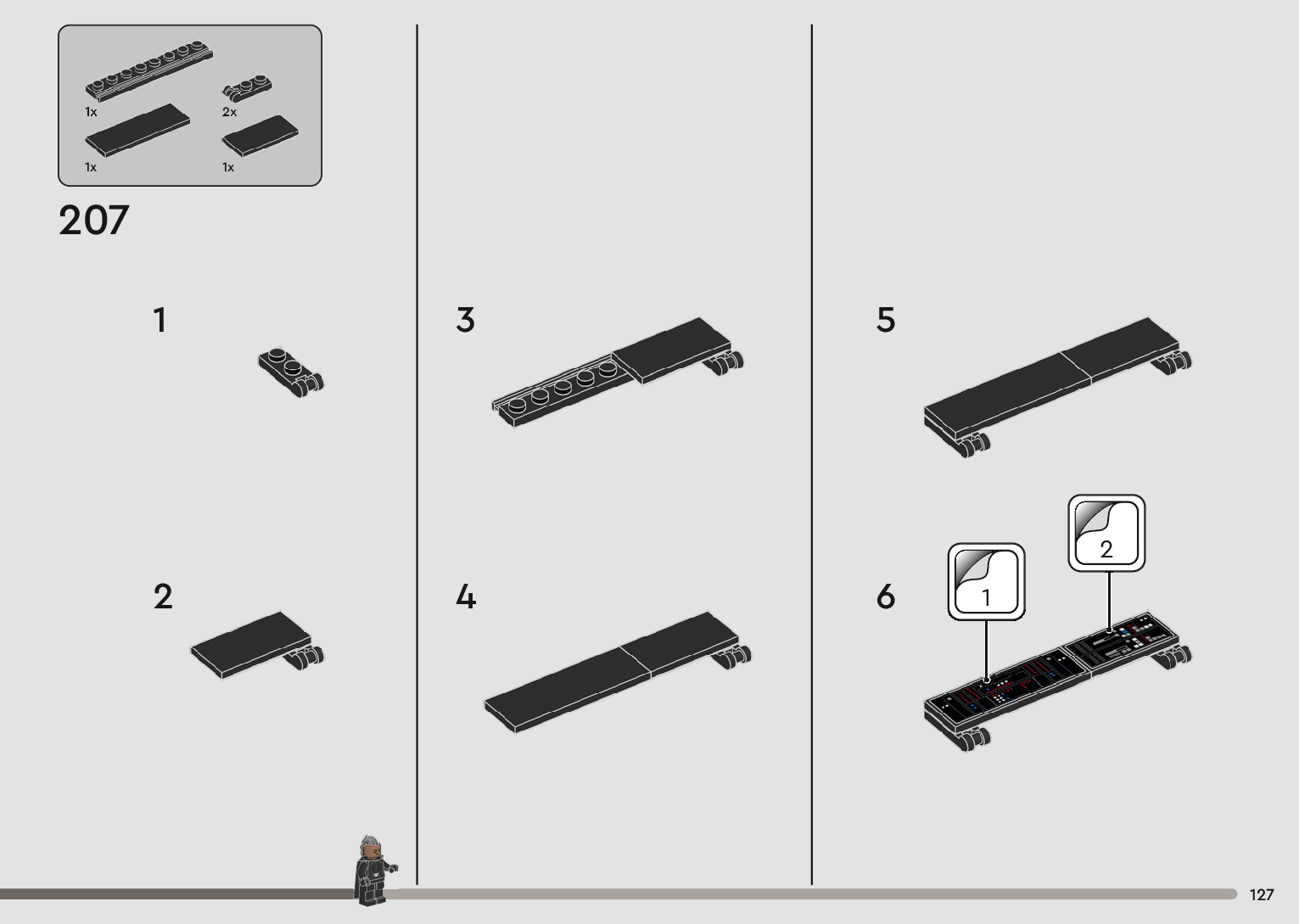 1x
2x
1x
1x

207

1

2

3

4

5

6

1

2

127