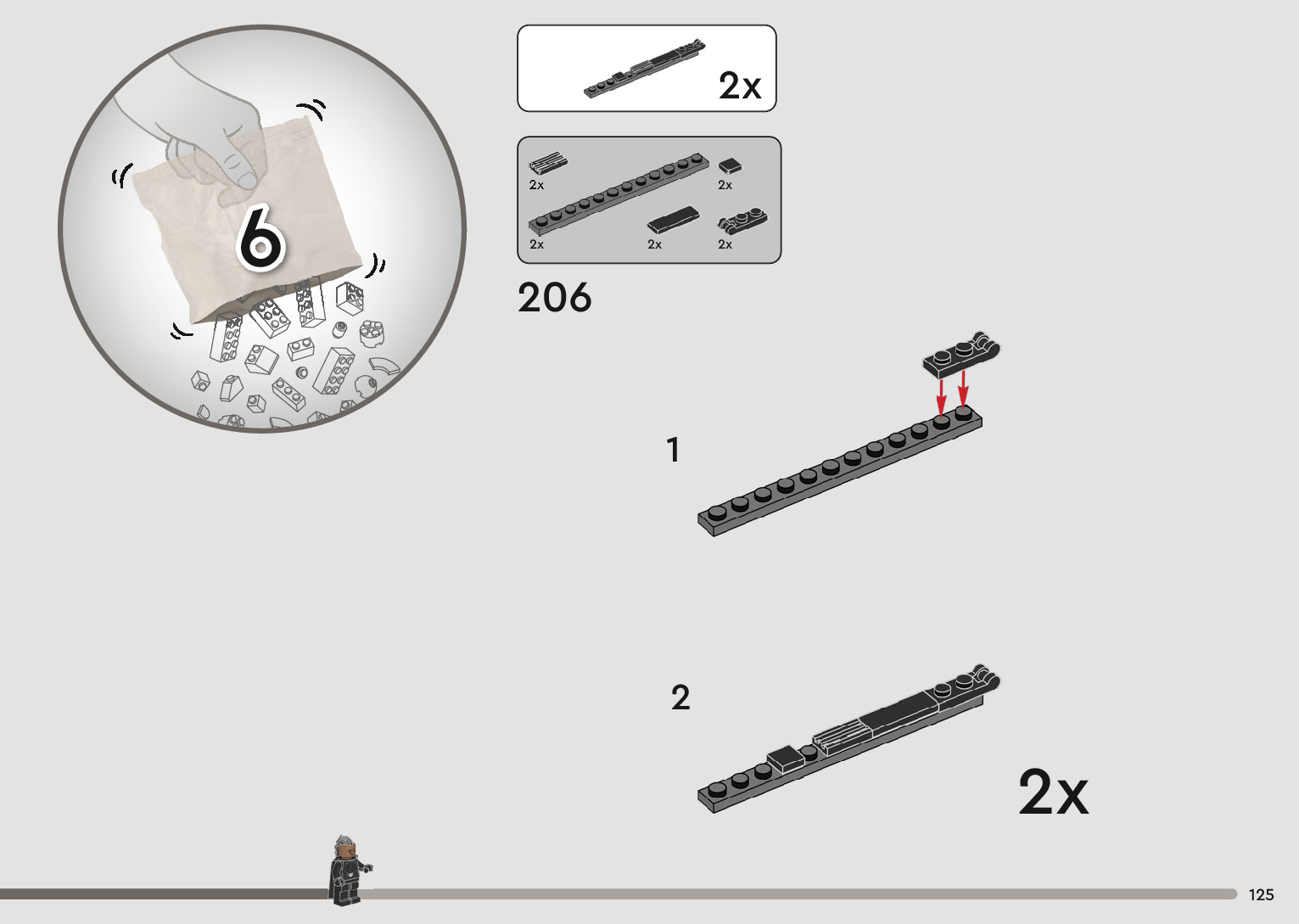 6

2x

2x
2x
2x
2x
2x

206

1

2

2x

125