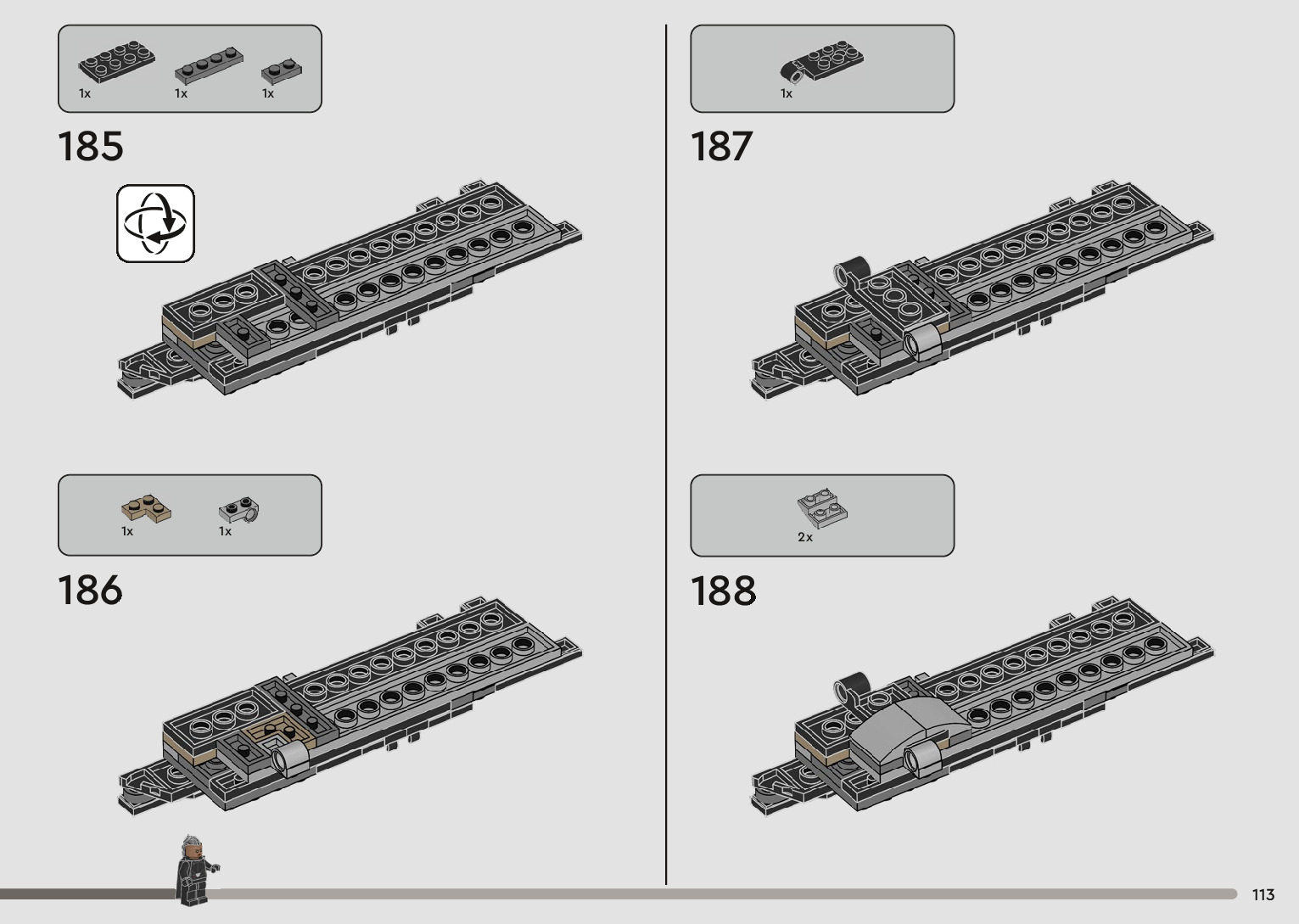 1x 1x 1x

185

1x 1x

186

1x

187

2x

188

113