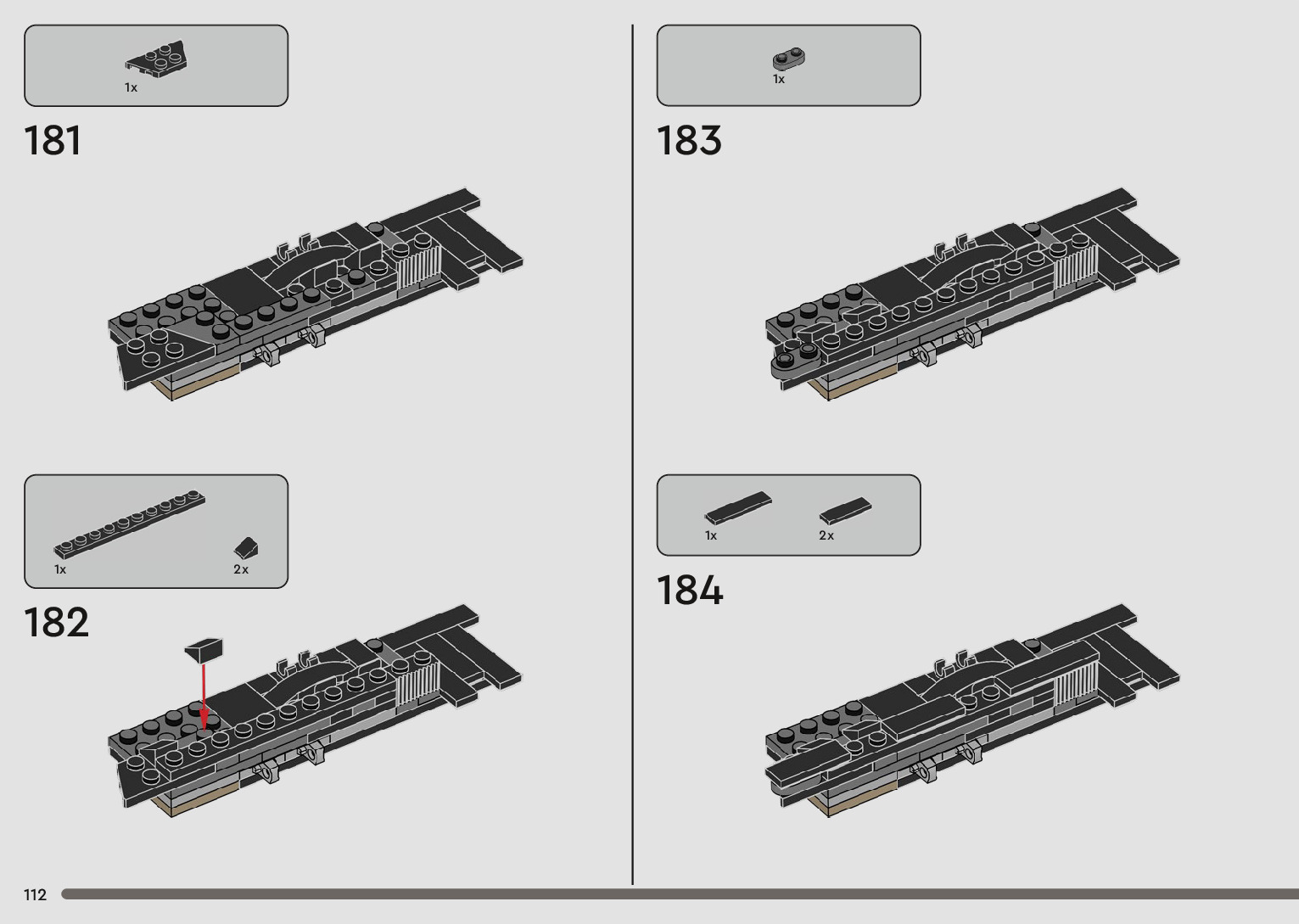 1x

181

1x

2x

182

1x

183

1x

2x

184

112