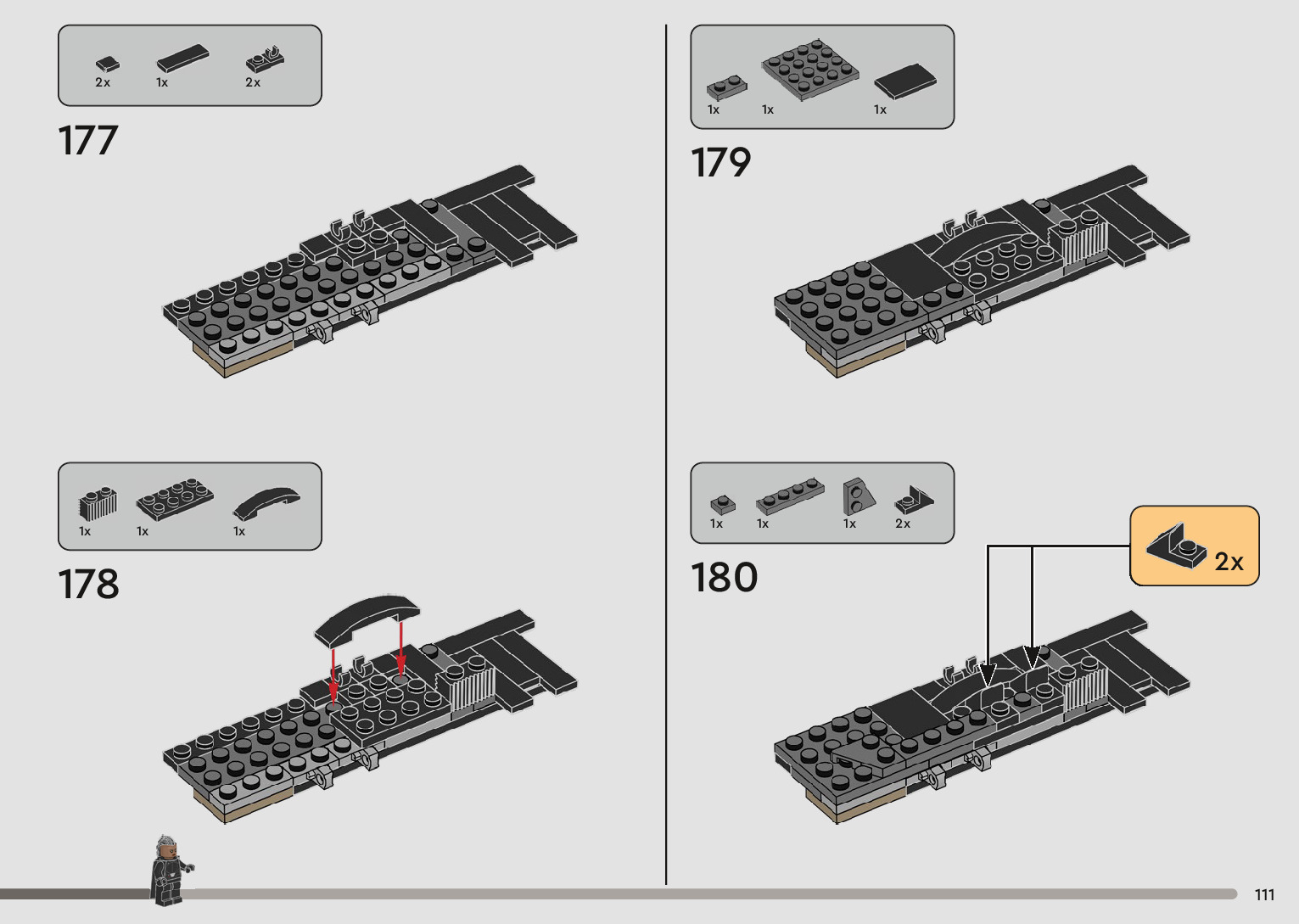 2x 1x 2x

177

1x 1x 1x

178

1x 1x 1x

179

1x 1x 1x 2x

180

2x

111