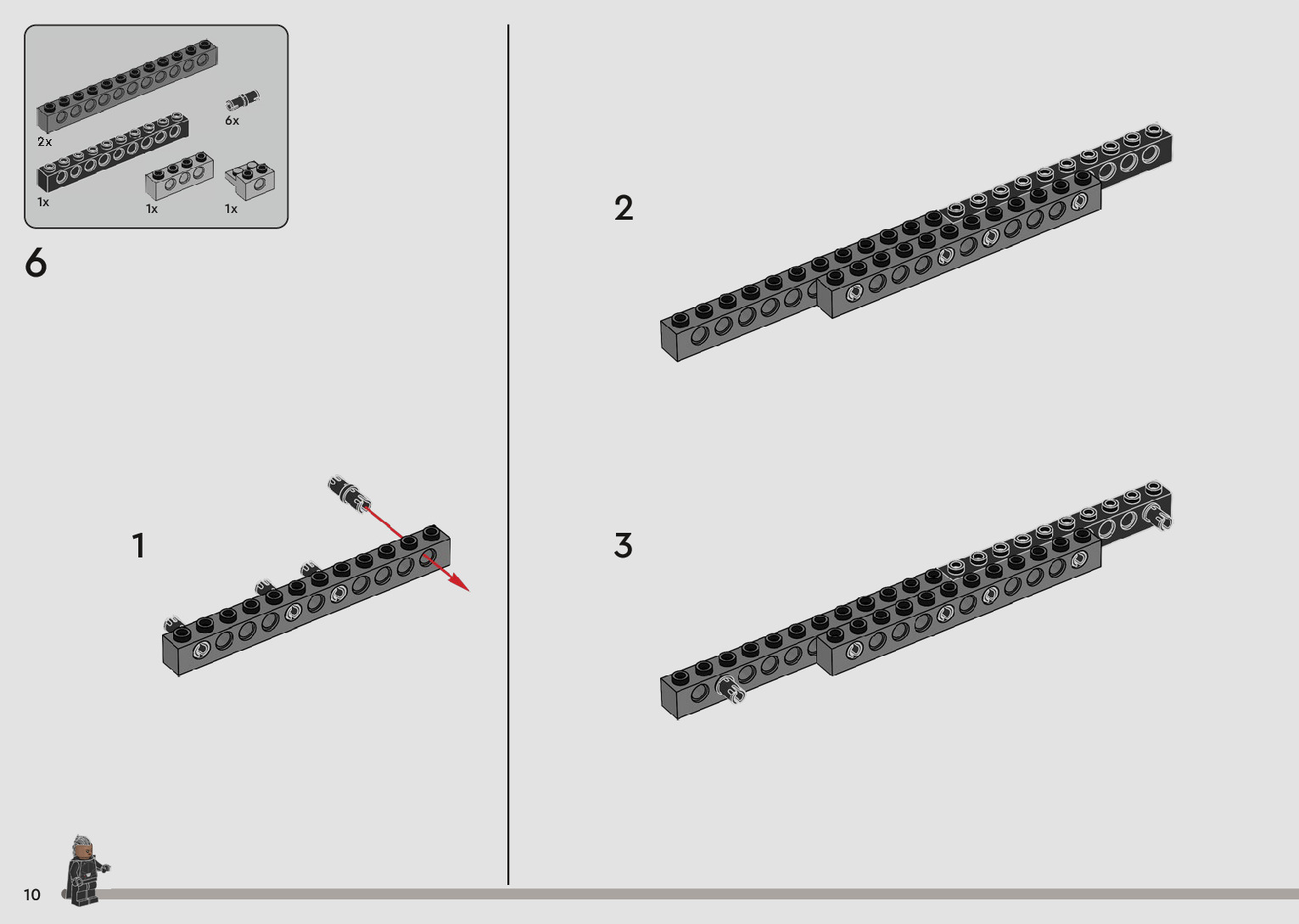 2x
6x
1x
1x
1x

6

1

2

3

10