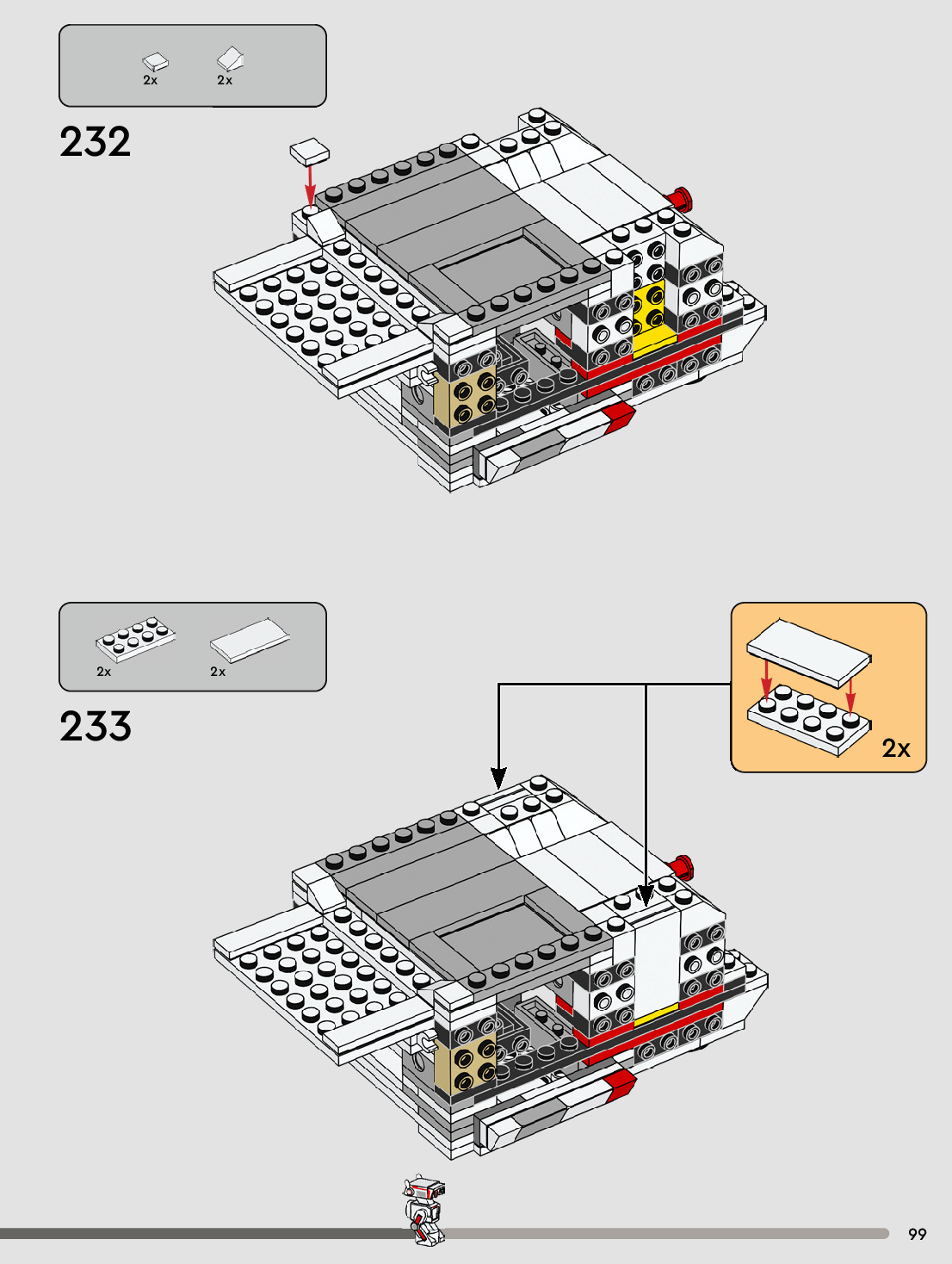 2x 2x

232

2x 2x

233

2x

99