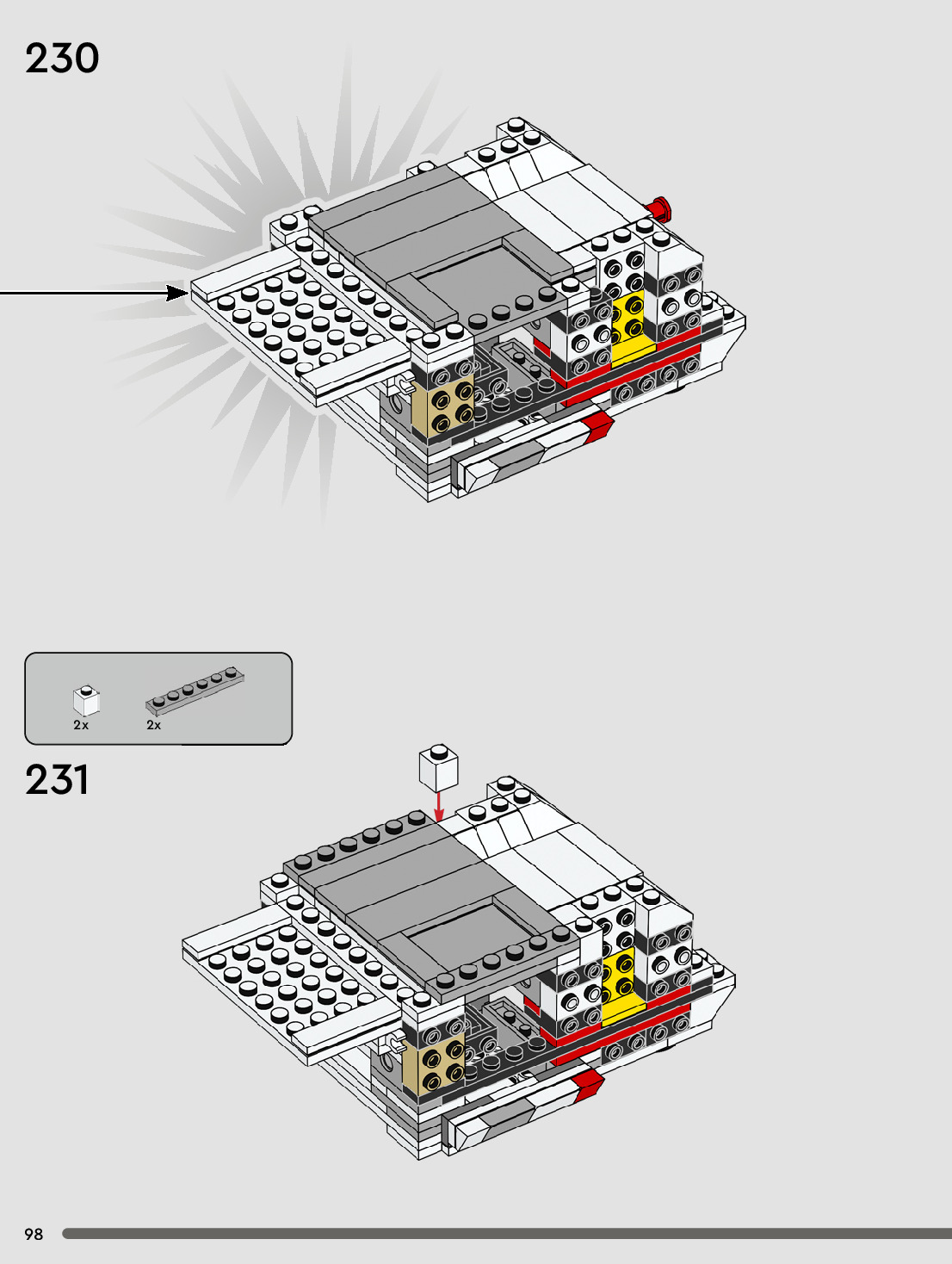 230

2x

2x

231

98