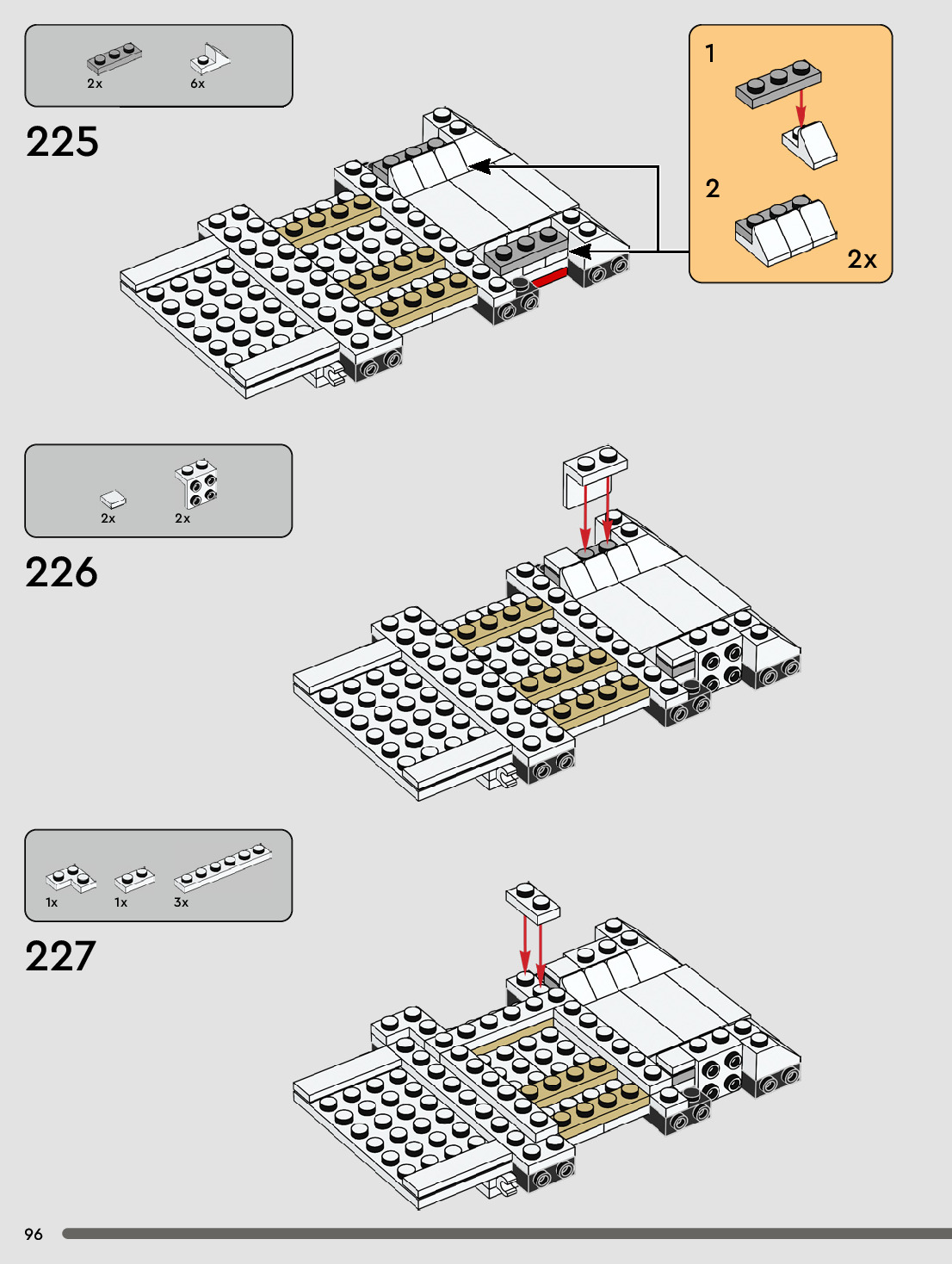 2x 6x

225

1

2

2x

2x 2x

226

1x 1x 3x

227

96