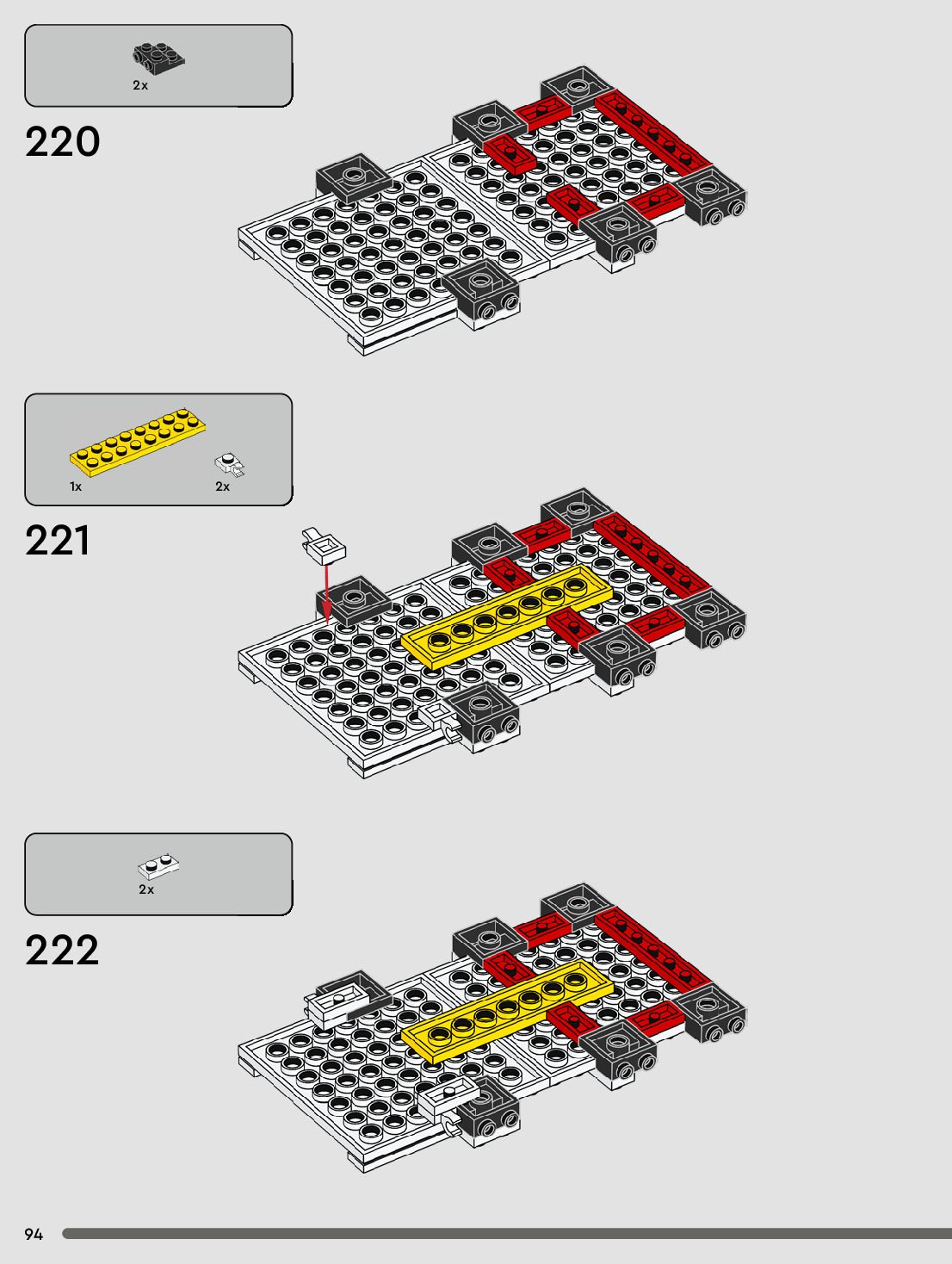 2x

220

1x

2x

221

2x

222

94