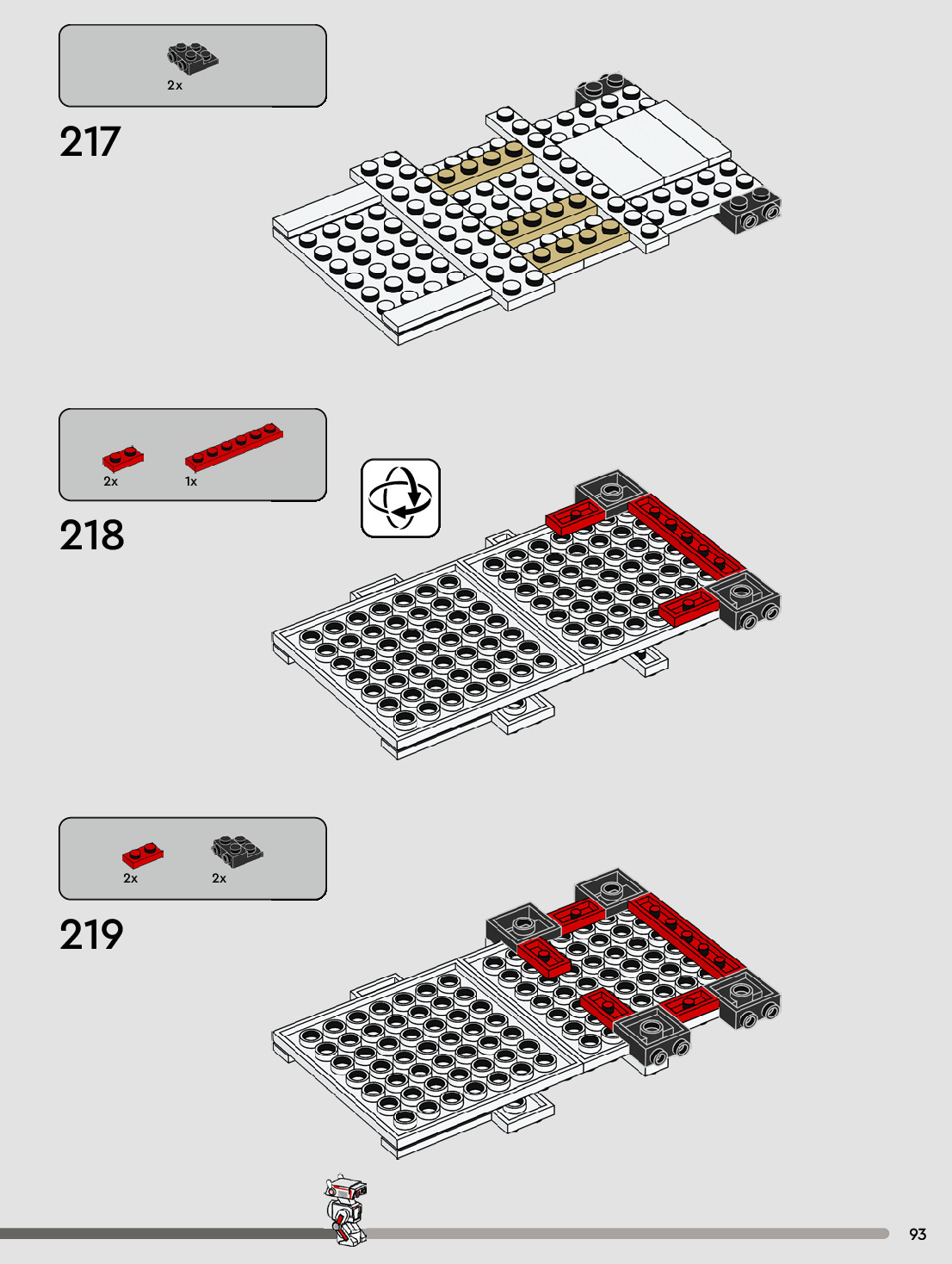 2x

217

2x 1x

218

2x 2x

219

93