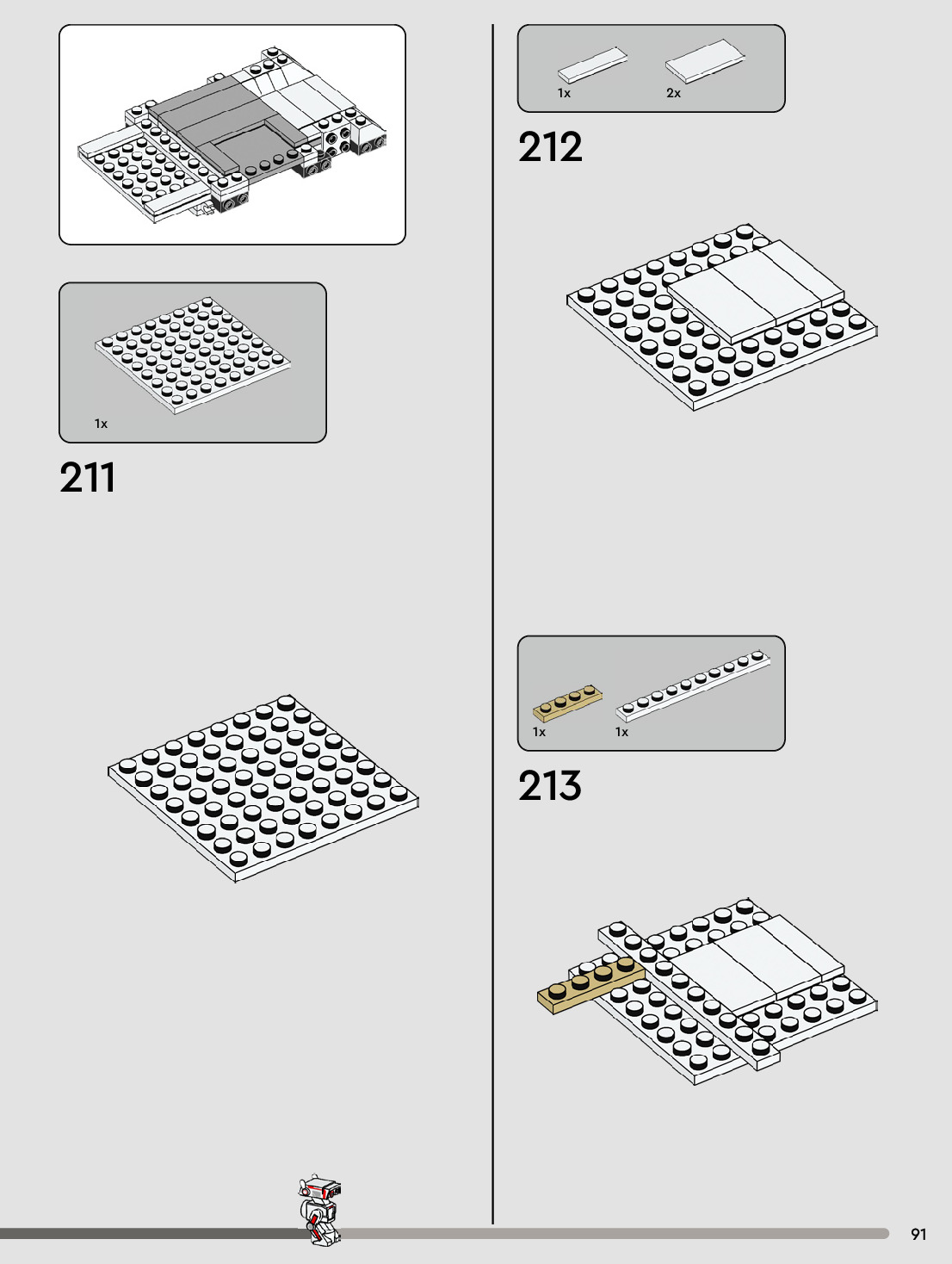 1x

211

1x 2x

212

1x 1x

213

91