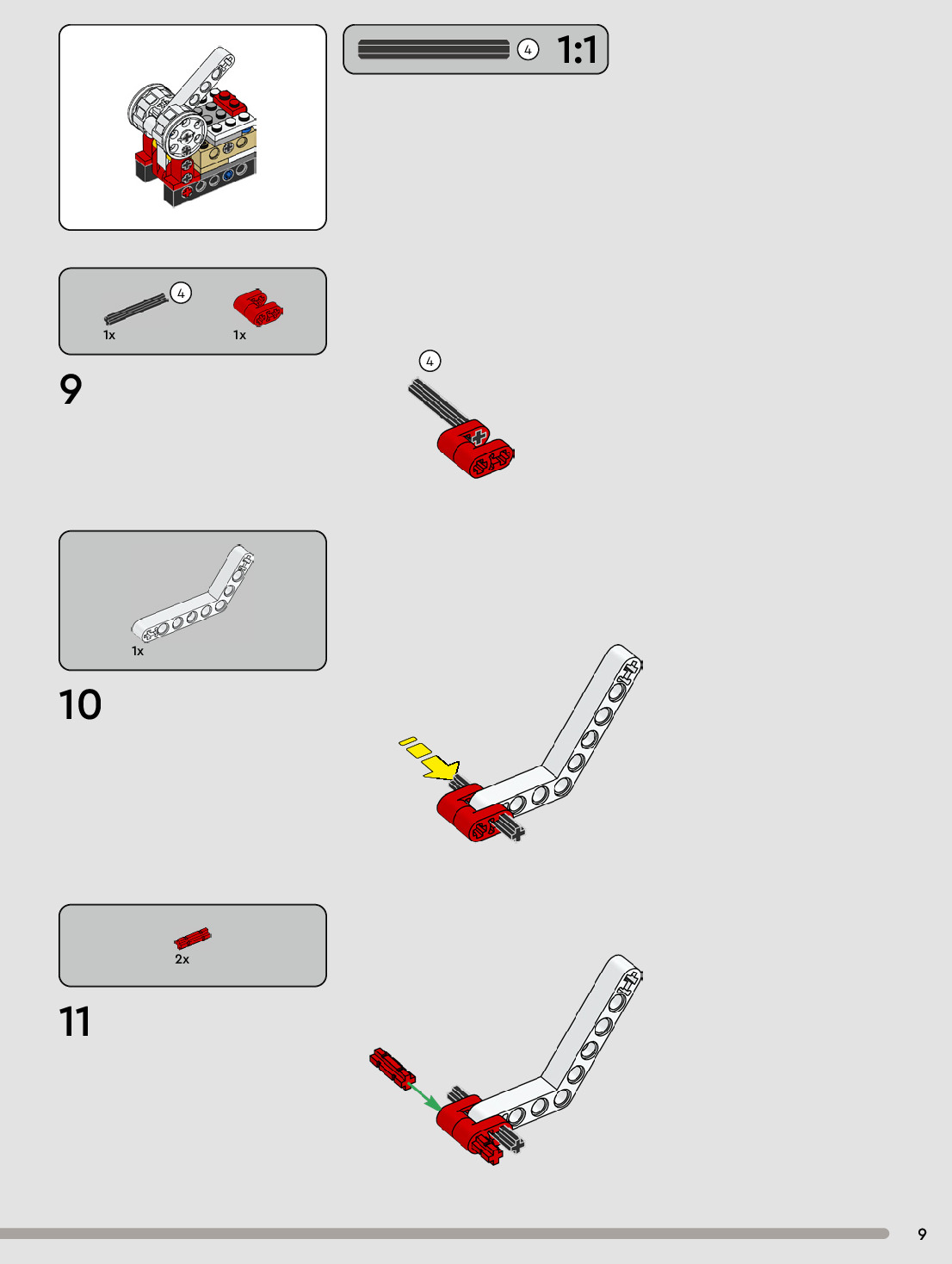 4 1:1

4
1x
1x

9

4

1x

10

2x

11

9