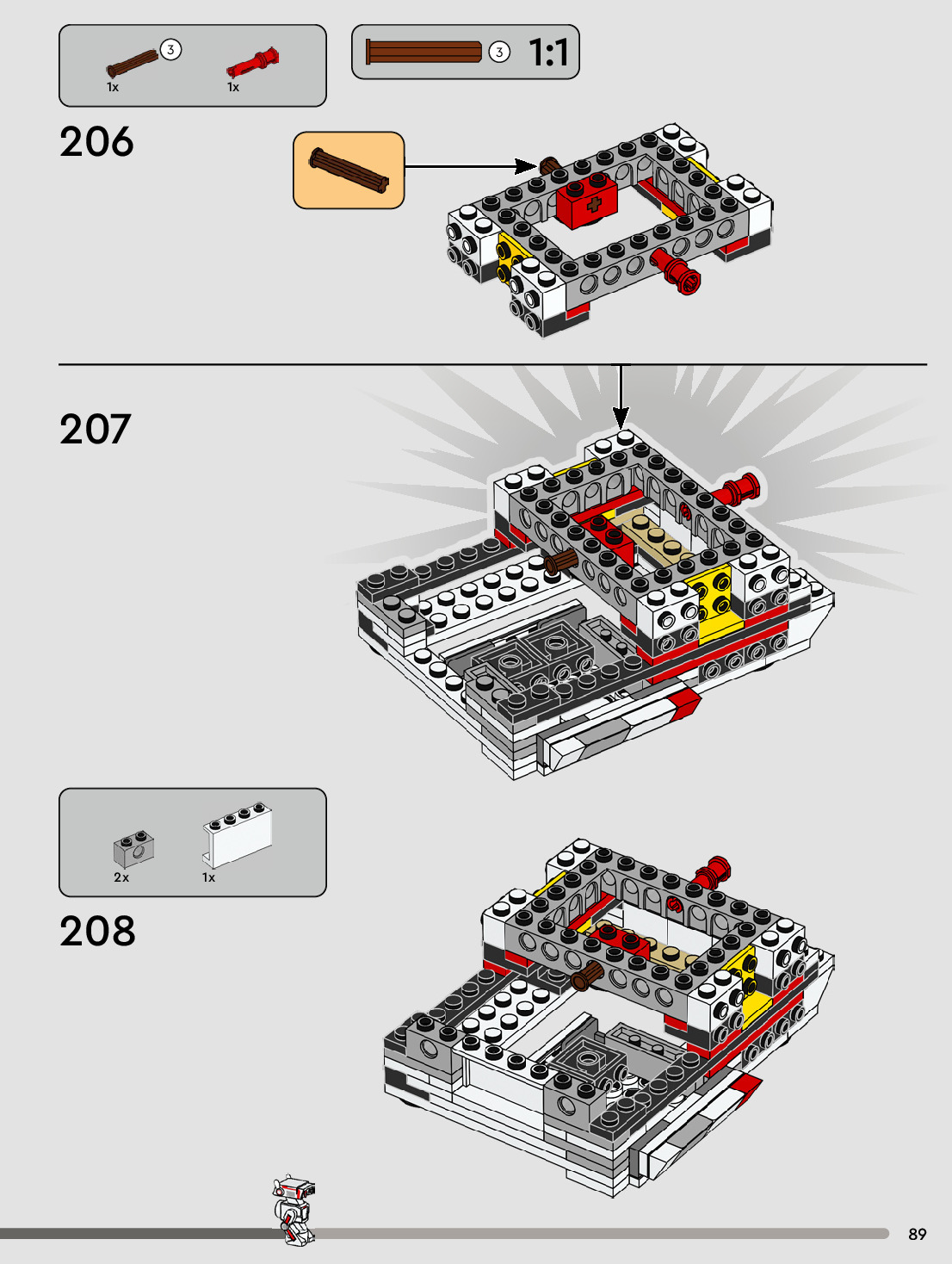 3
1x
1x

3 1:1

206

207

2x
1x

208

89