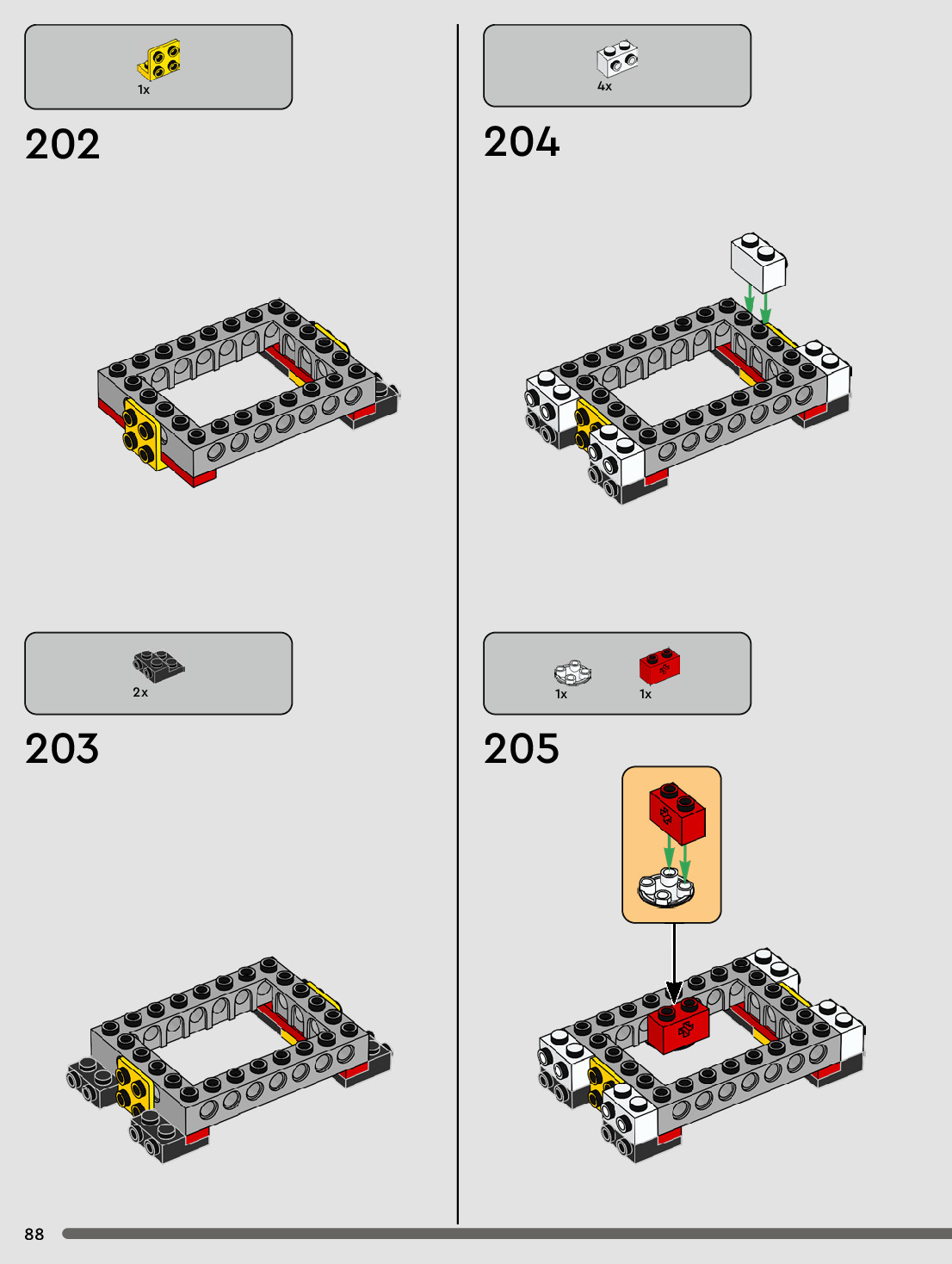 1x

202

2x

203

4x

204

1x

1x

205

88