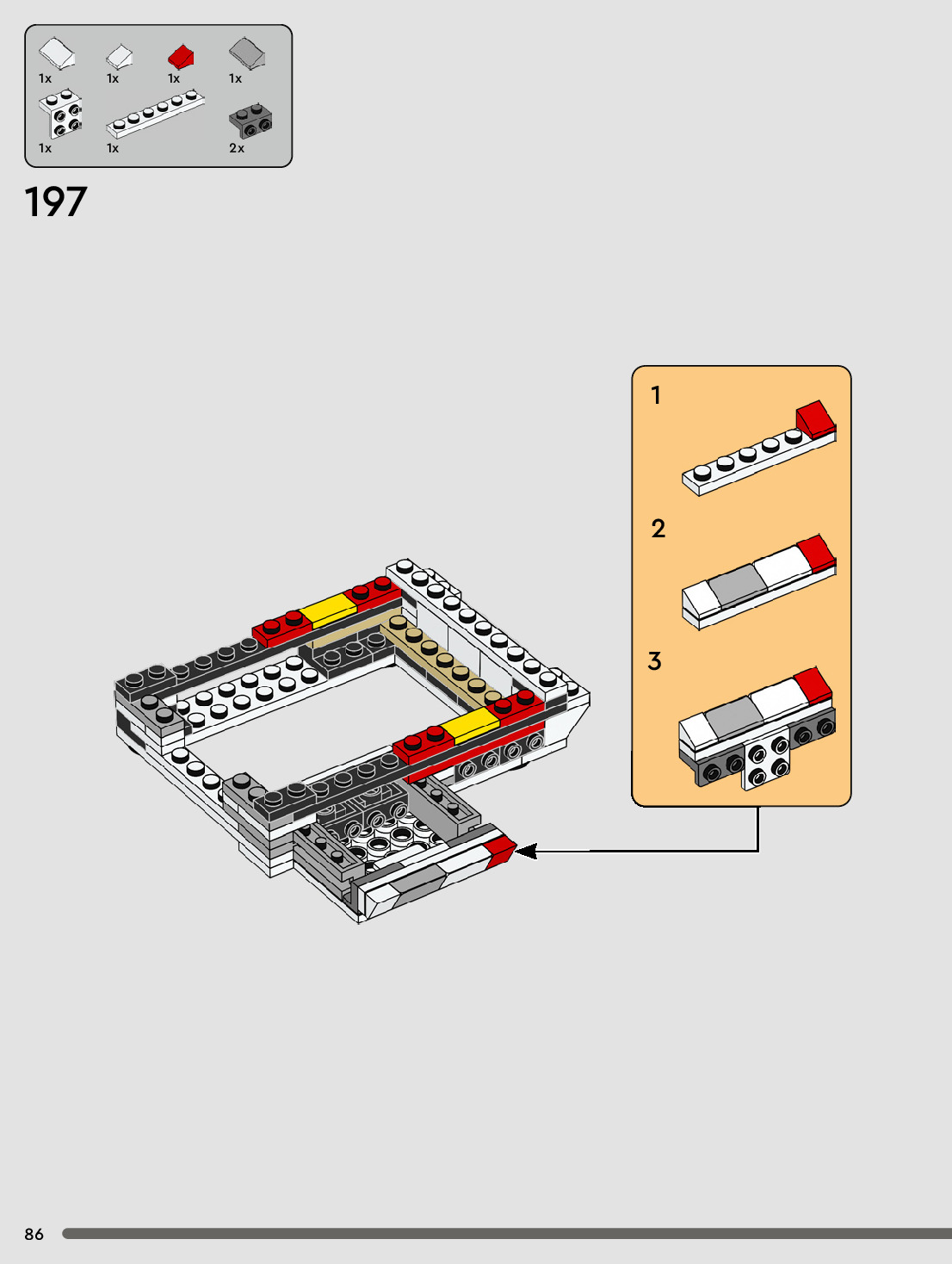 1x 1x 1x 1x
1x 1x 2x

197

1

2

3

86