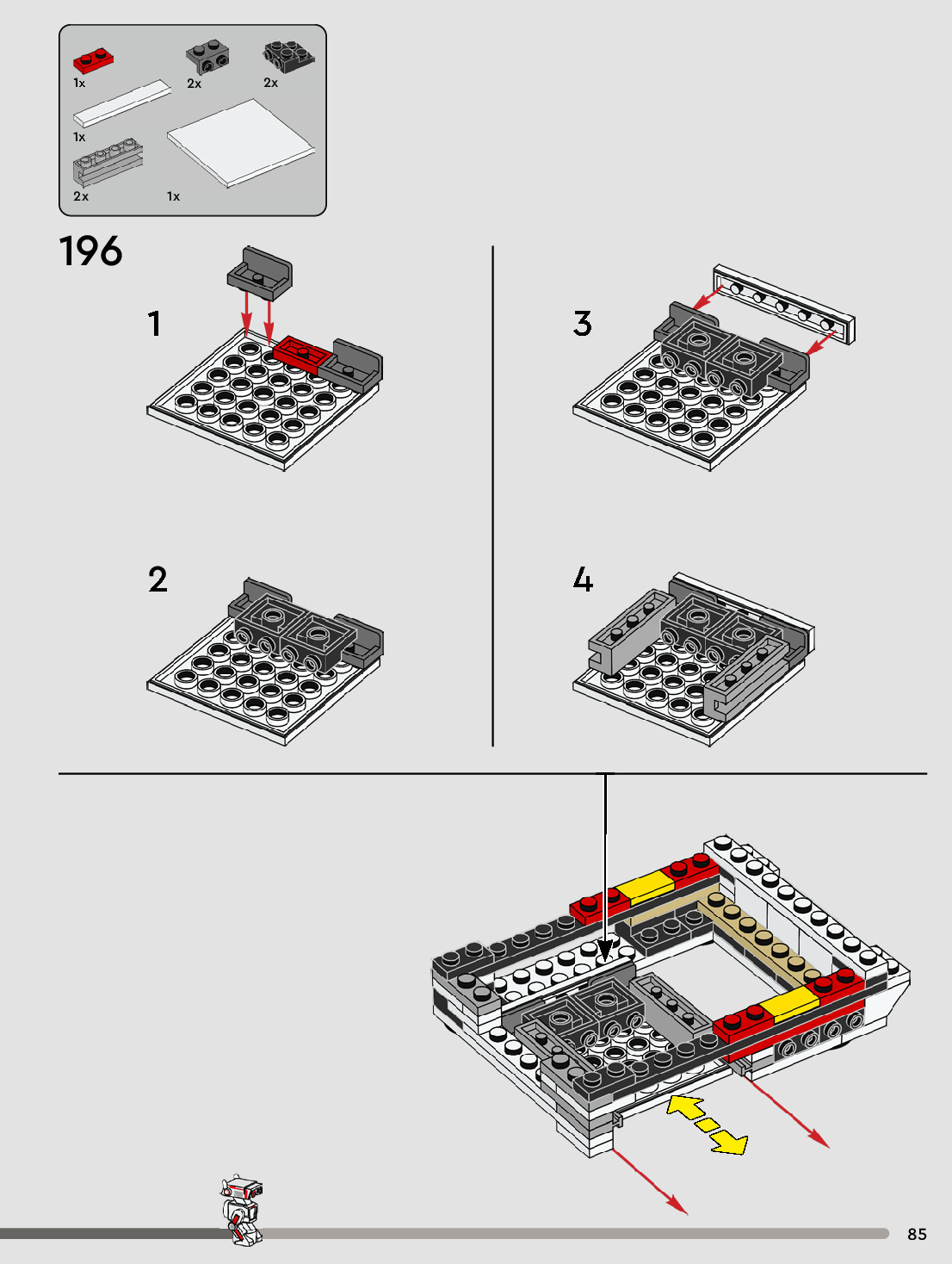 1x
2x
2x
1x
2x
1x

196

1

2

3

4

85