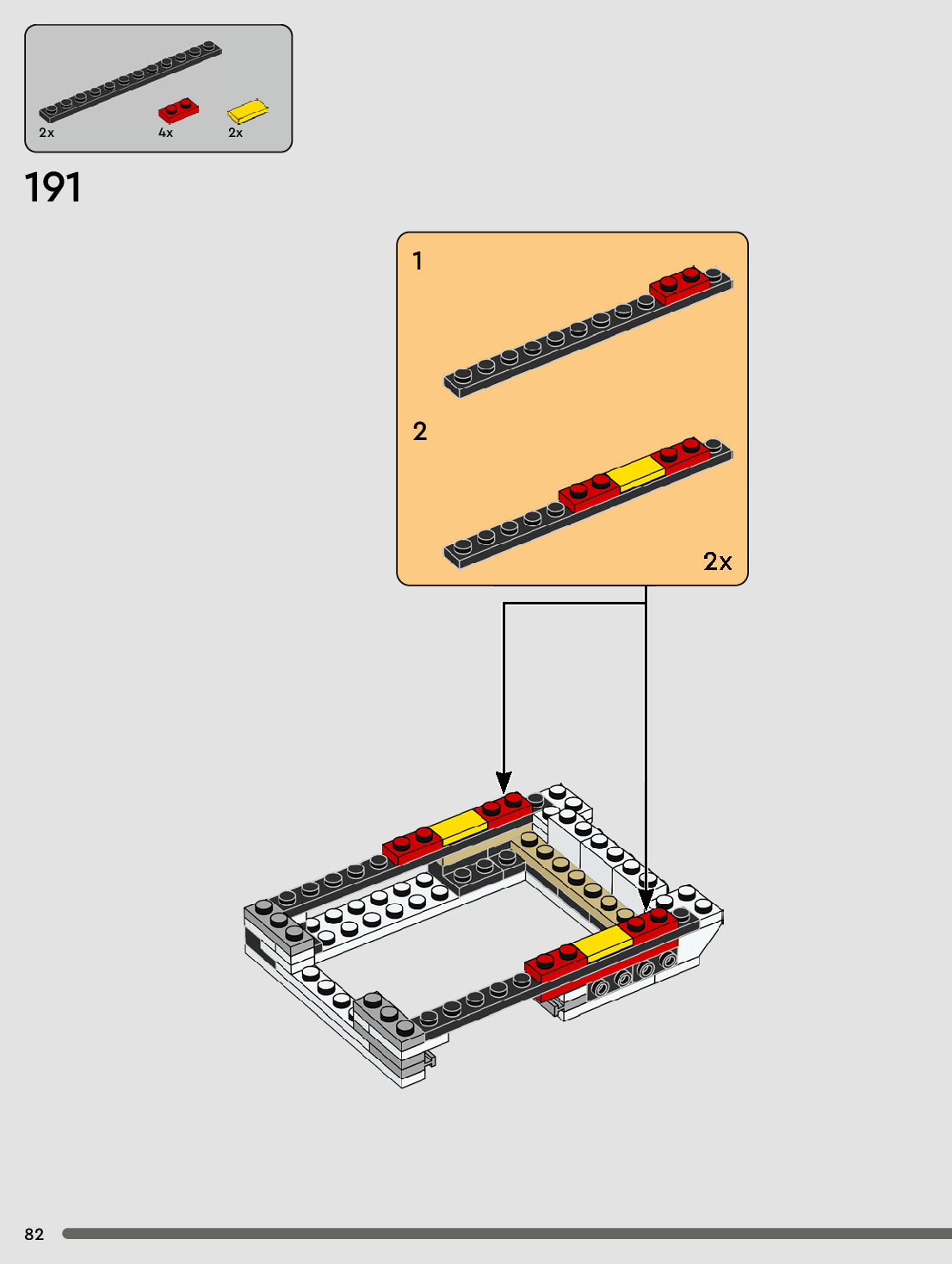 2x
4x
2x

191

1

2

2x

82