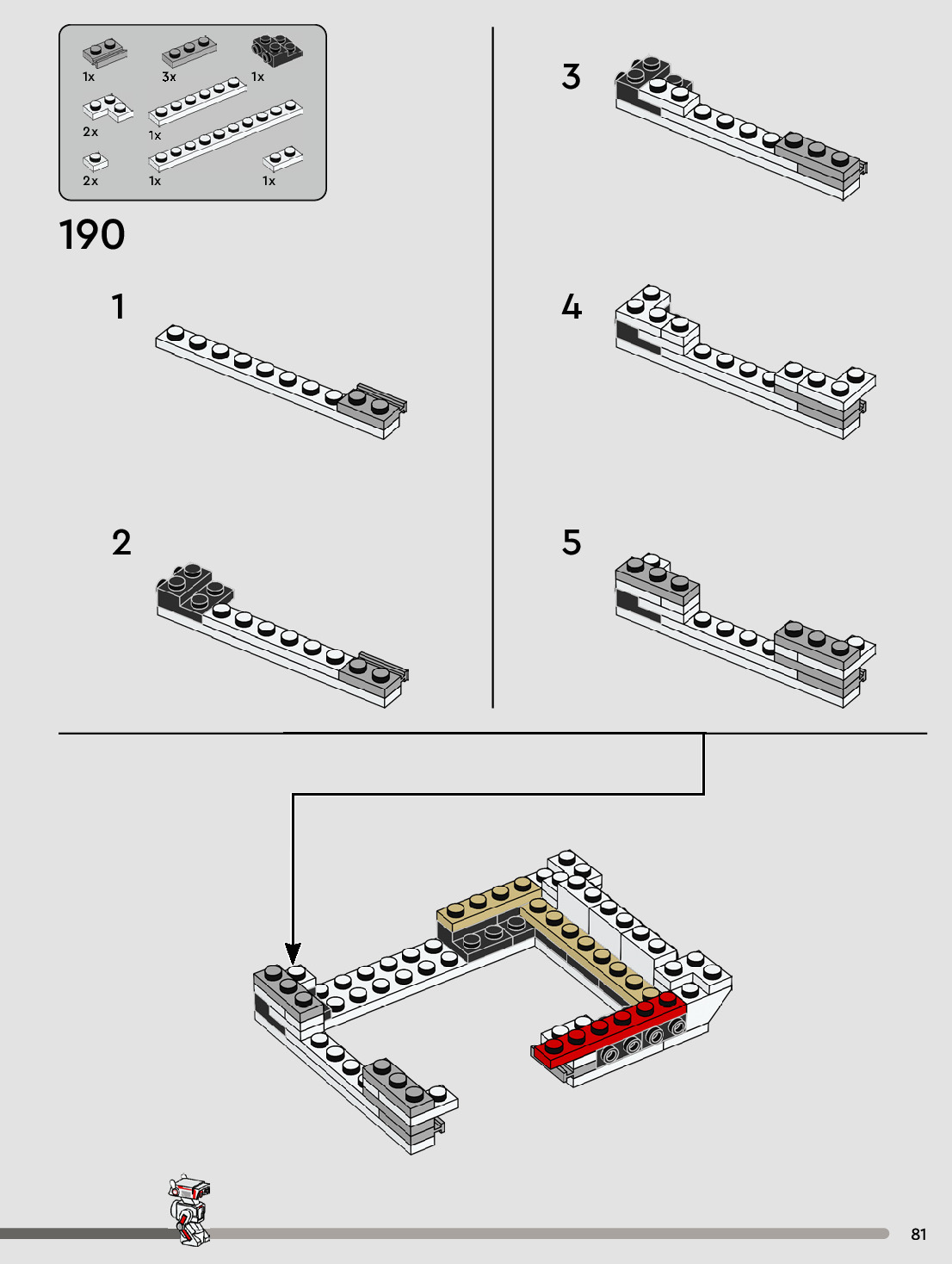 1x
3x
1x
2x
1x
2x
1x
1x

190

1

2

3

4

5

81